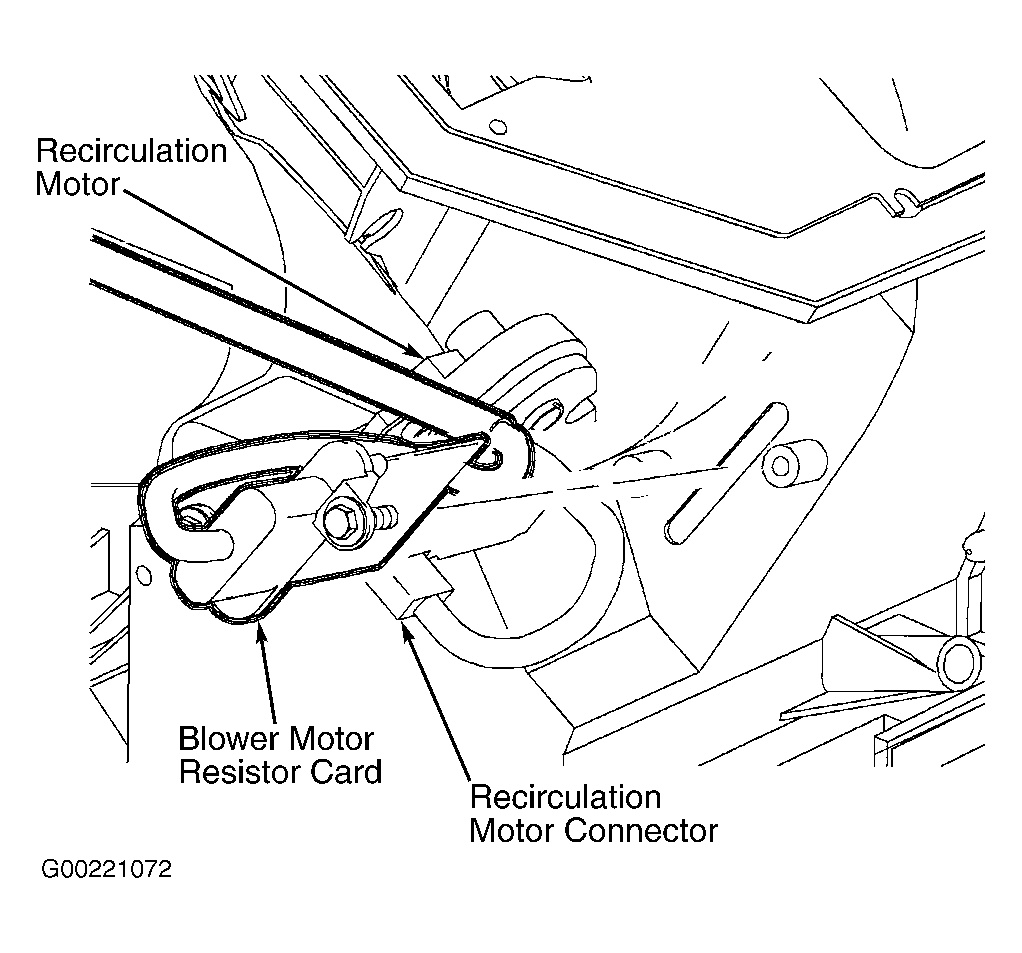 Recirculation Motor

Blower Motor Resistor Card

Recirculation Motor Connector

G00221072