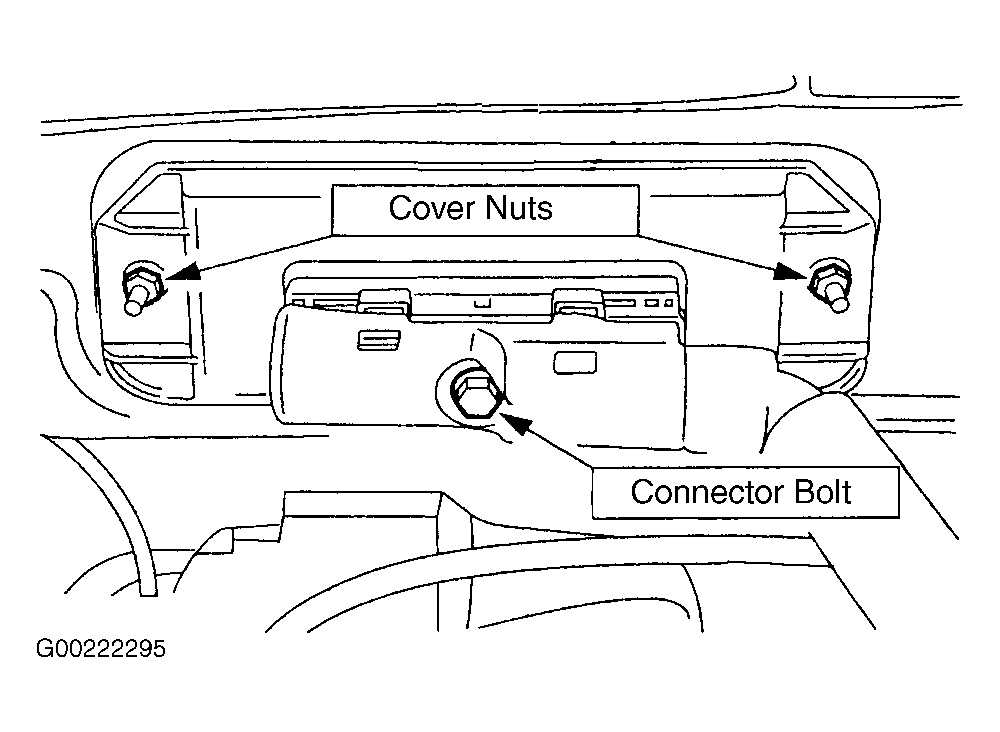 Cover Nuts

Connector Bolt

G00222295