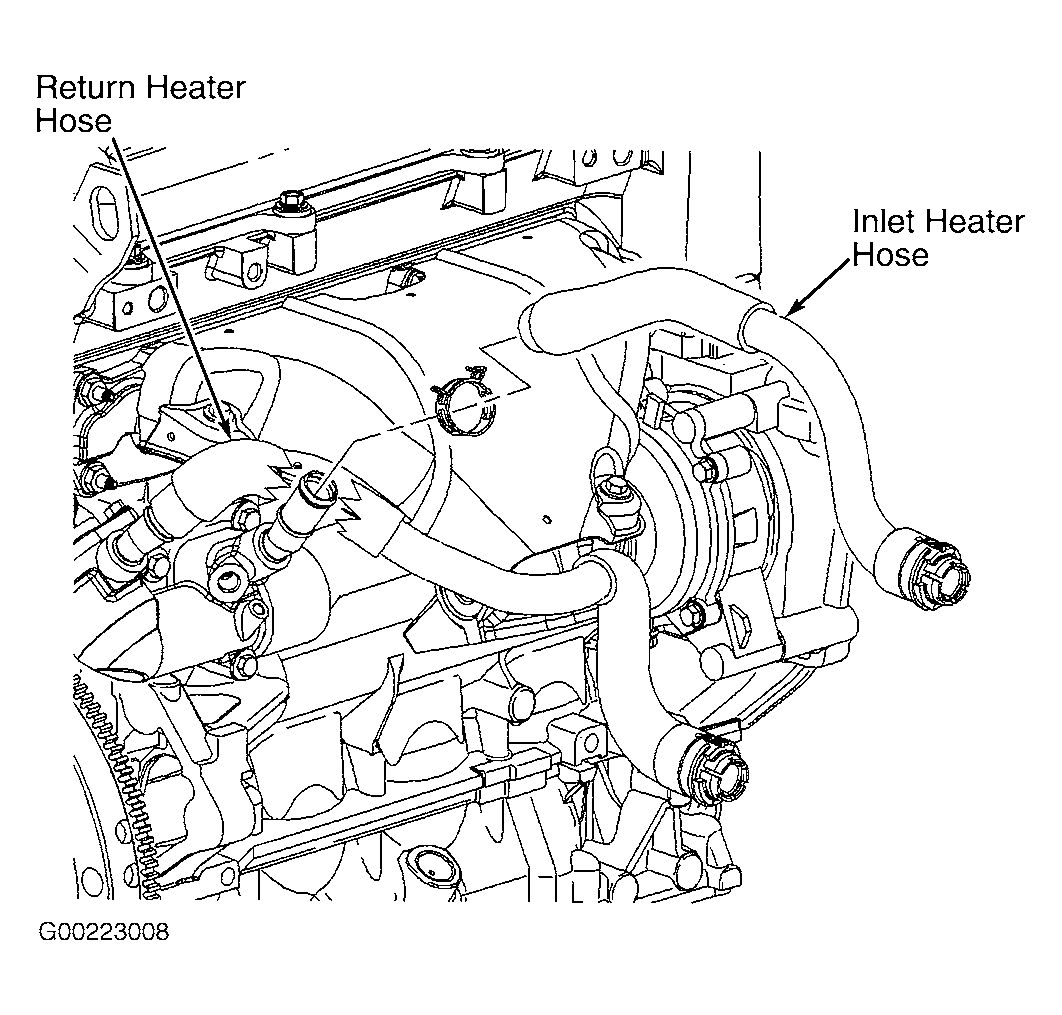 Return Heater Hose

Inlet Heater Hose

G00223008