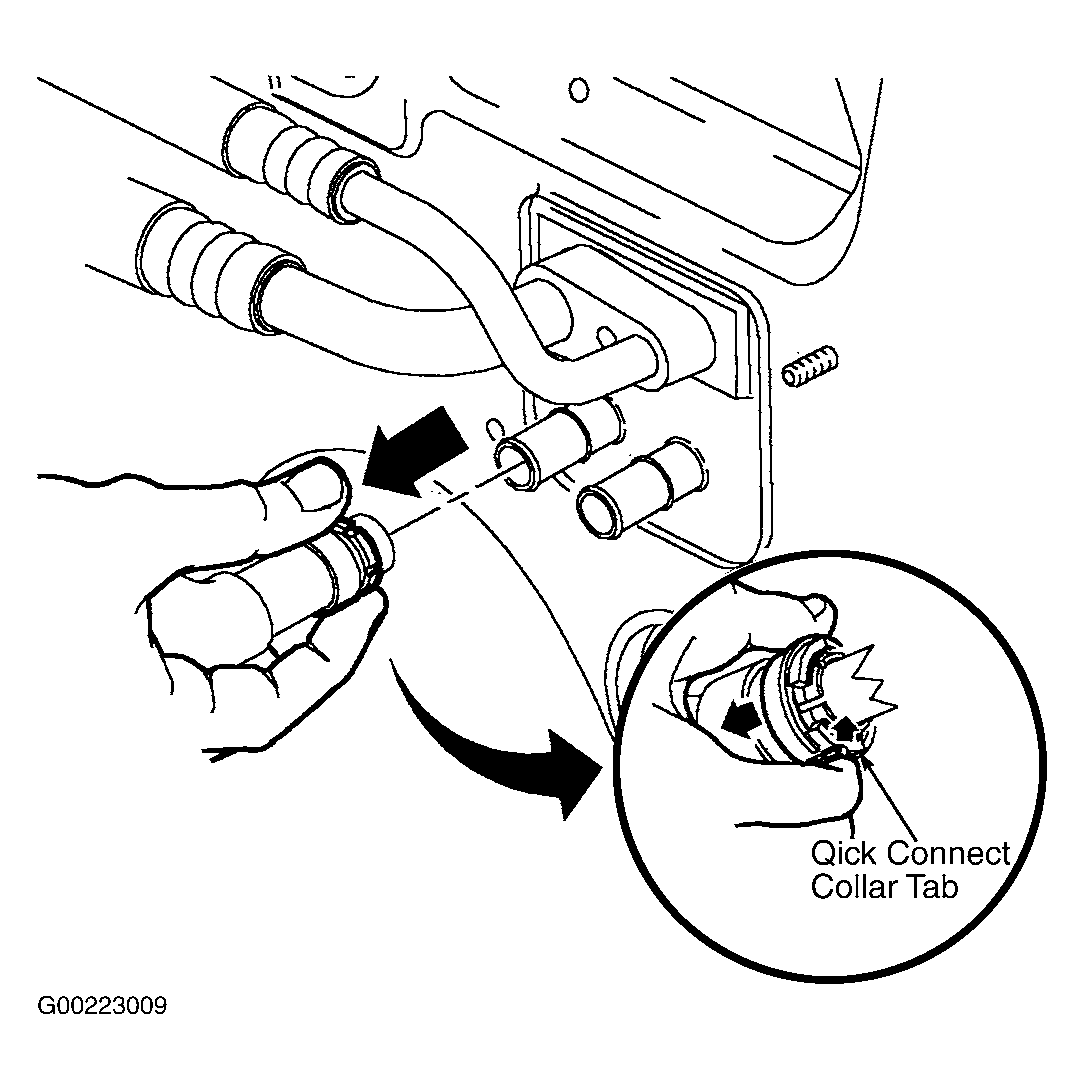 Qick Connect
Collar Tab

G00223009