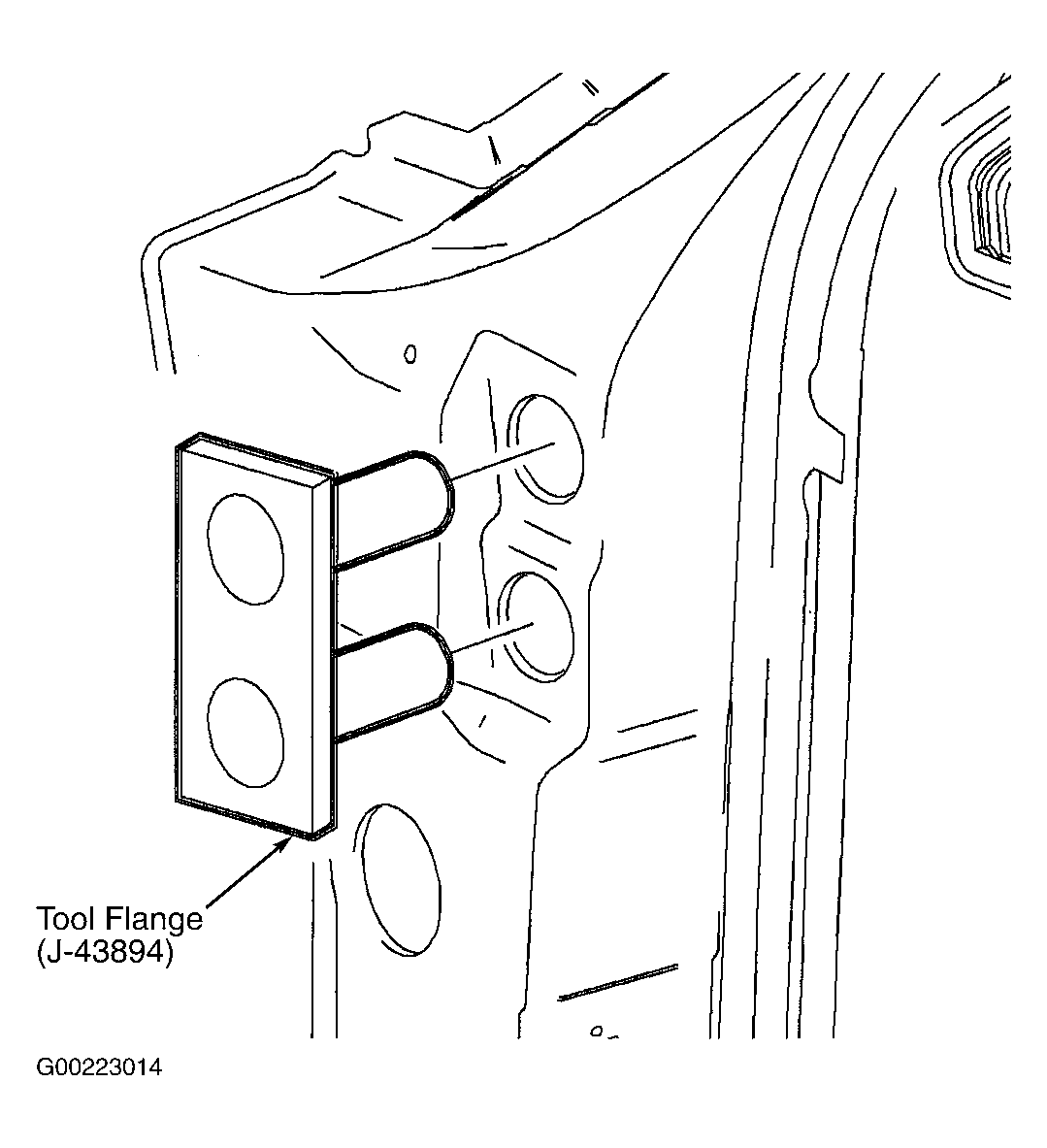 Tool Flange
(J-43894)

G00223014