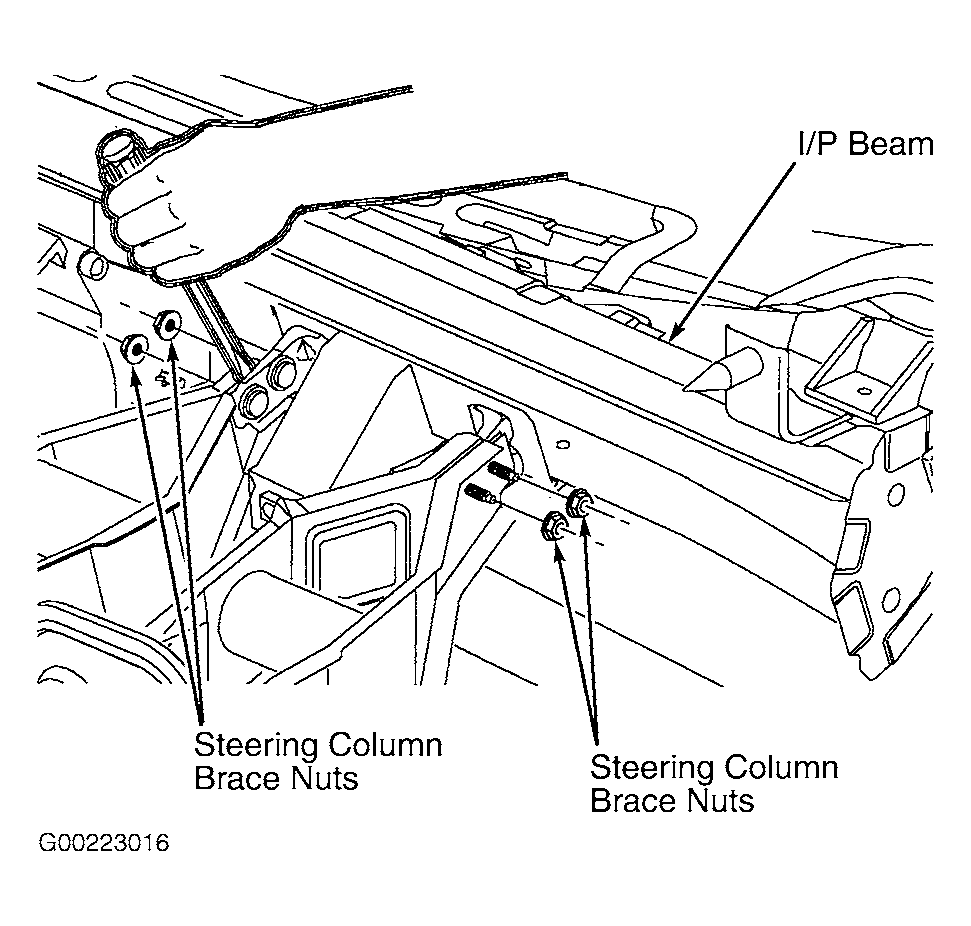 I/P Beam

Steering Column Brace Nuts

Steering Column Brace Nuts

G00223016