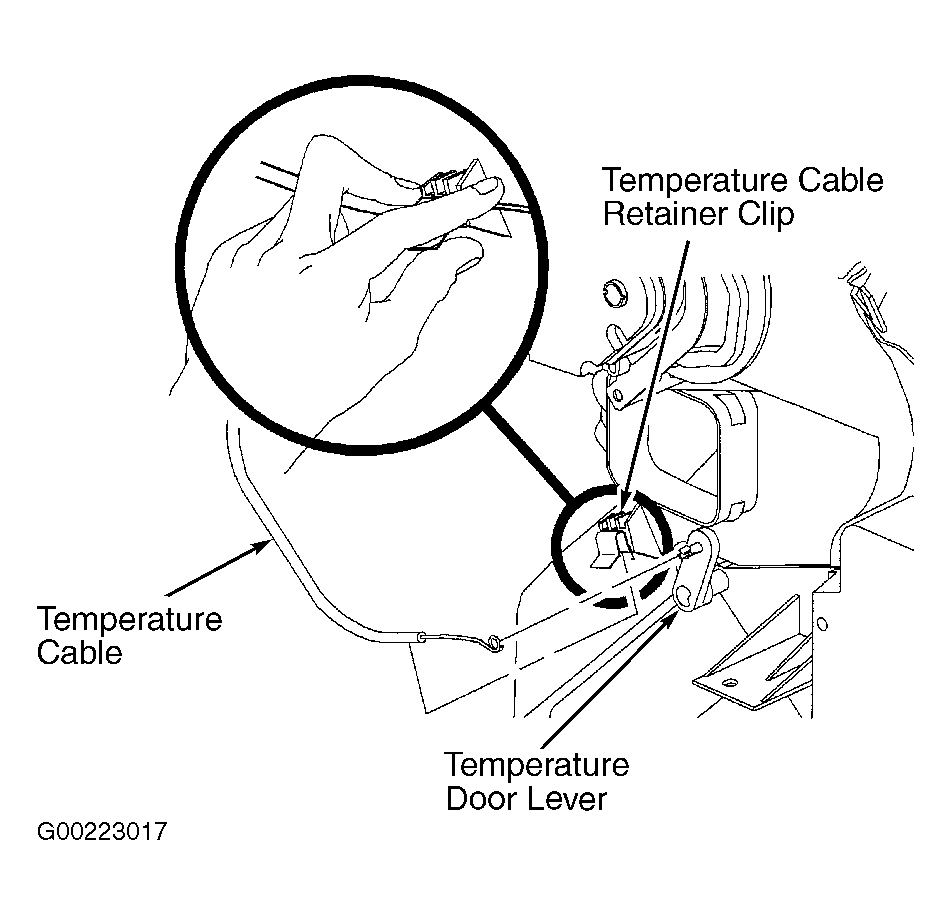 Temperature Cable
Retainer Clip

Temperature
Cable

Temperature
Door Lever

G00223017