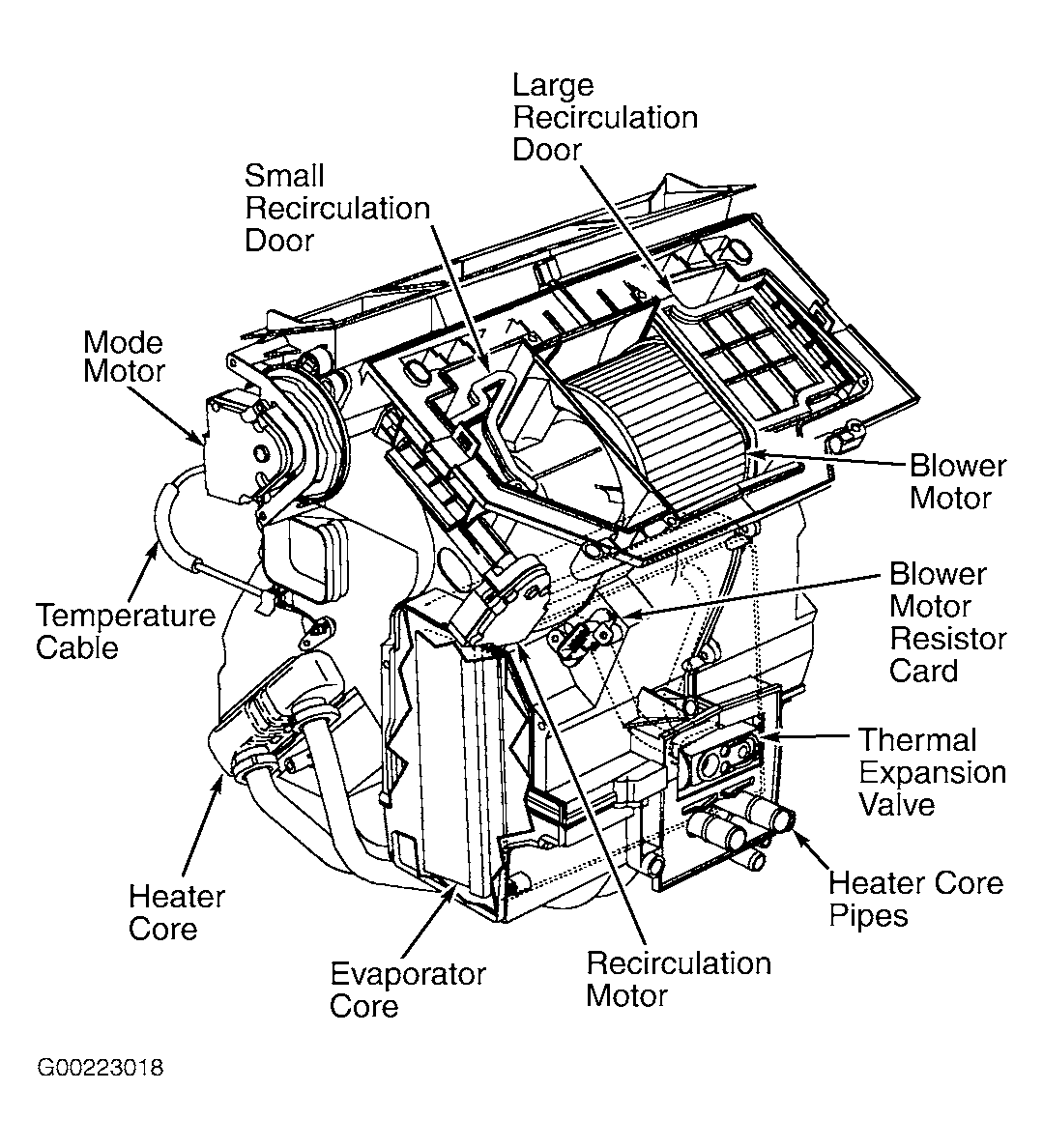 Large Recirculation Door

Small Recirculation Door

Mode Motor

Blower Motor

Blower Motor Resistor Card

Temperature Cable

Thermal Expansion Valve

Heater Core Pipes

Heater Core

Evaporator Core

Recirculation Motor

G00223018