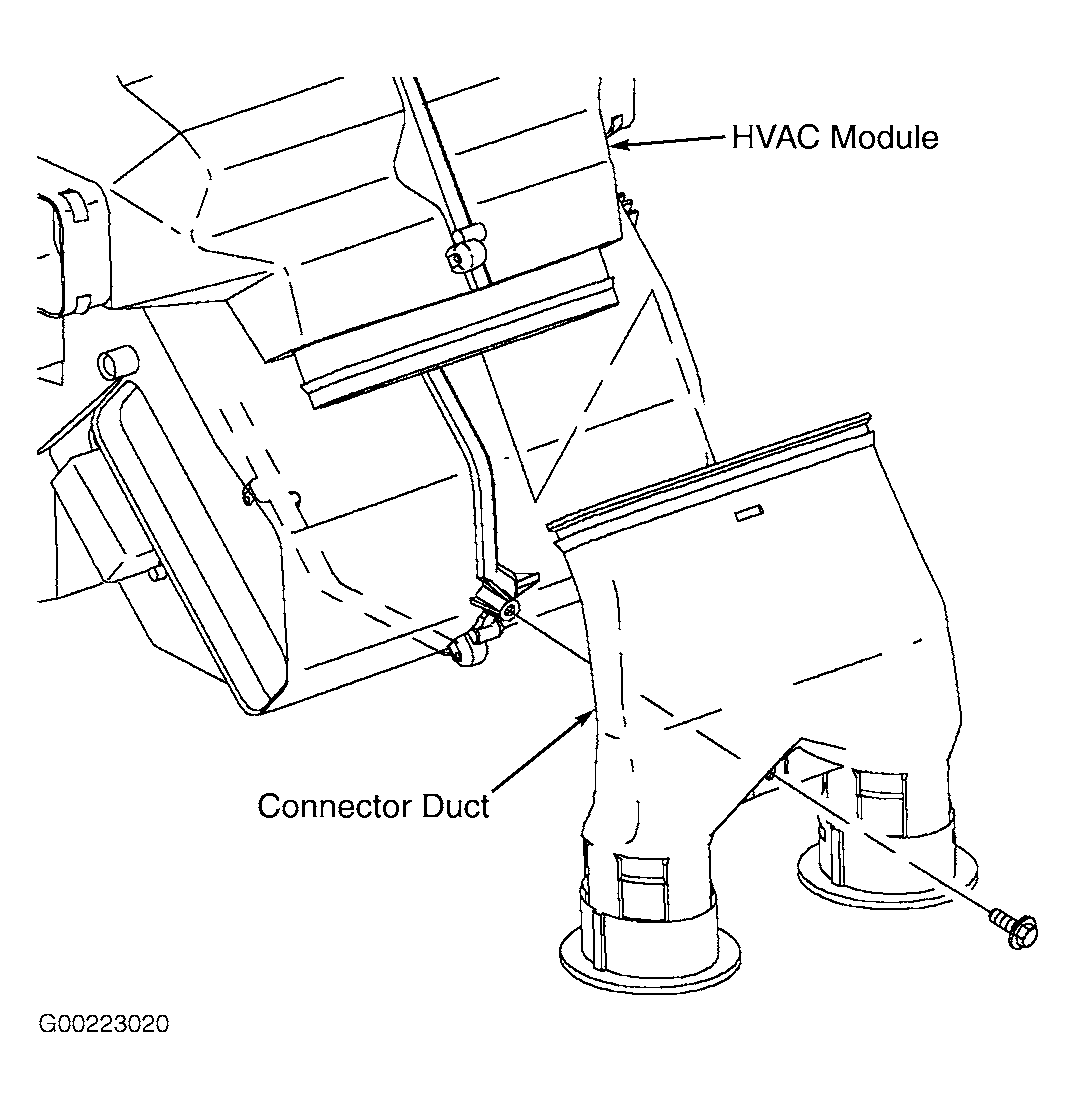 HVAC Module

Connector Duct

G00223020