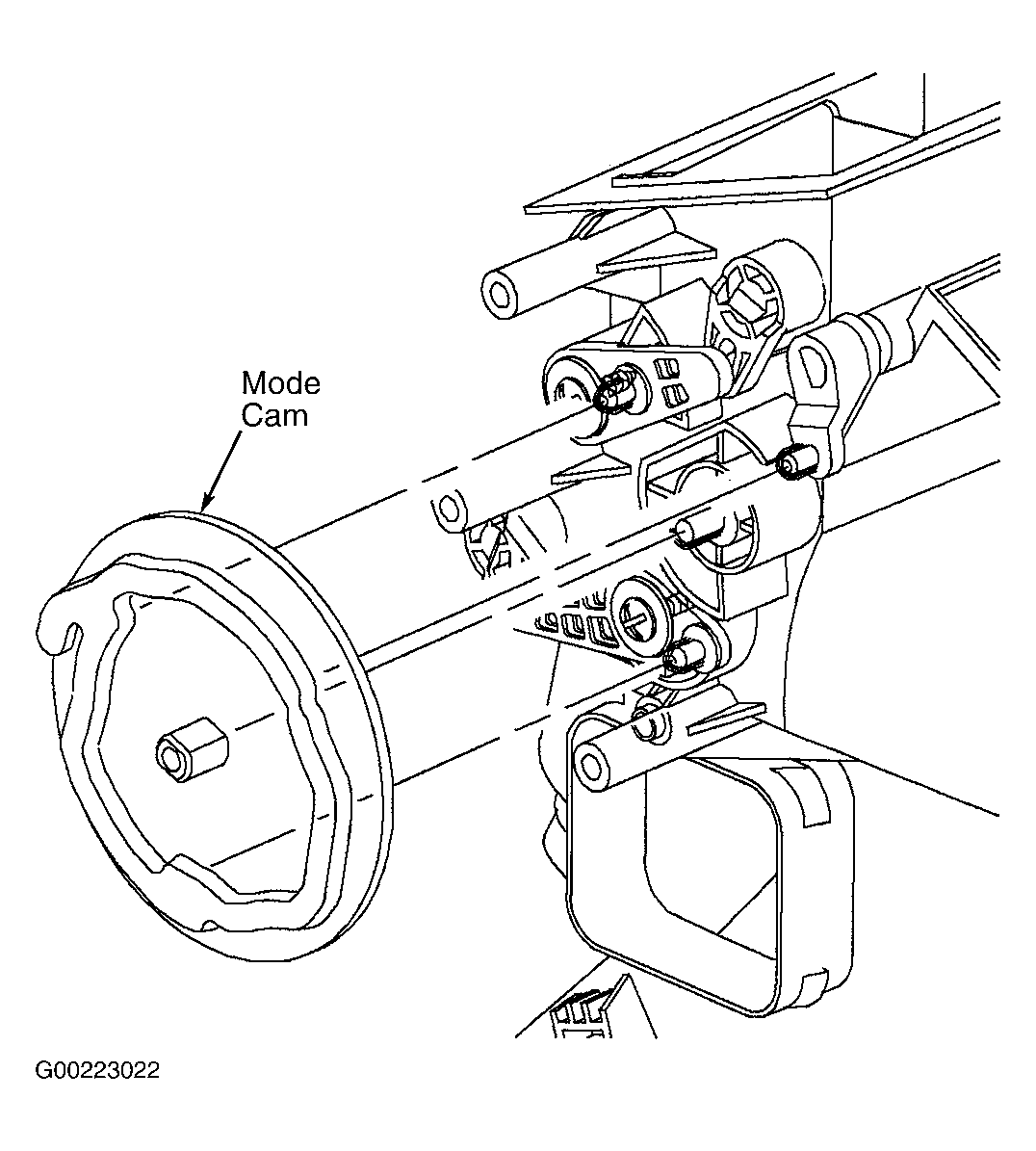 Mode Cam

G00223022