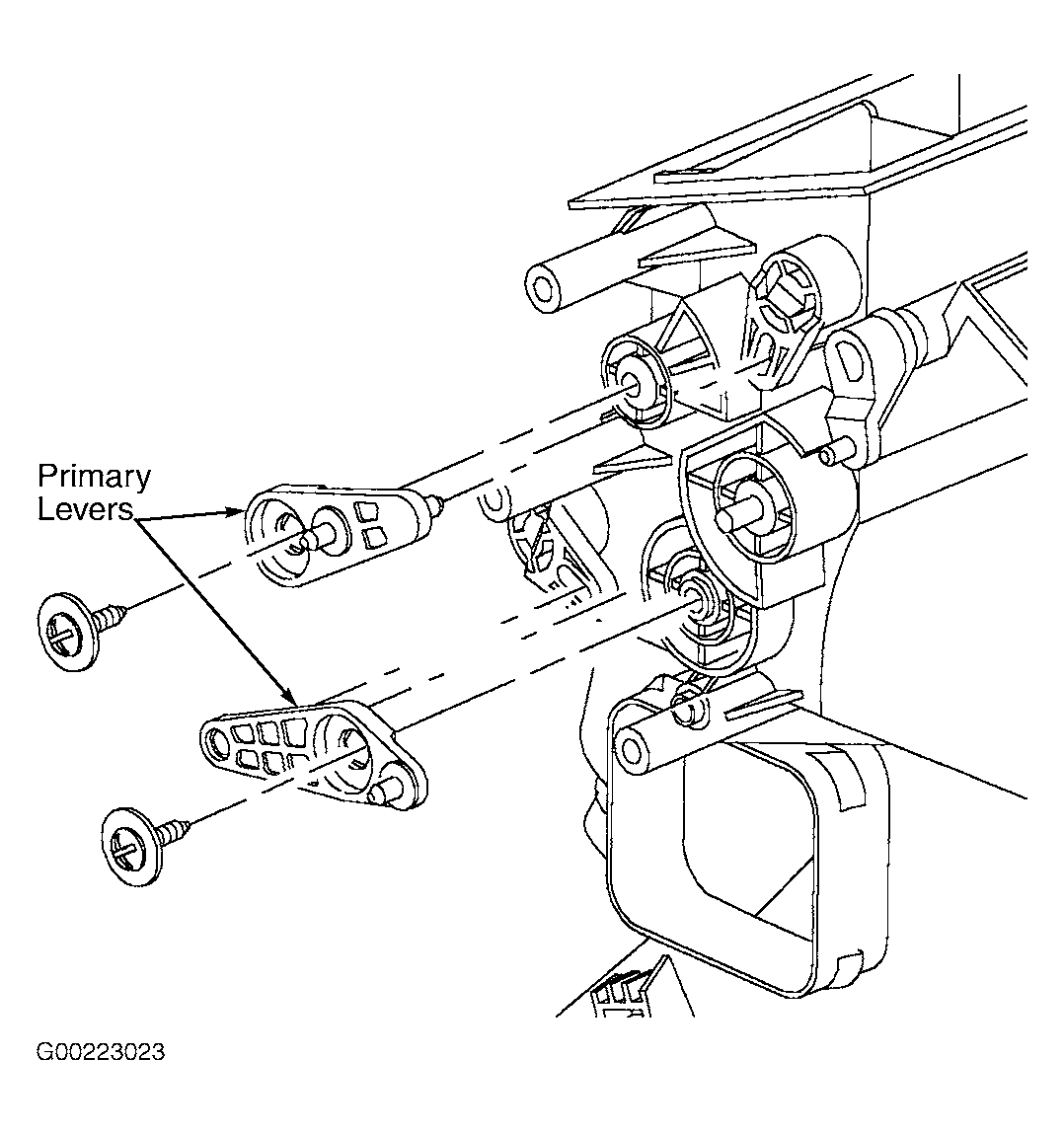 Primary Levers

G00223023