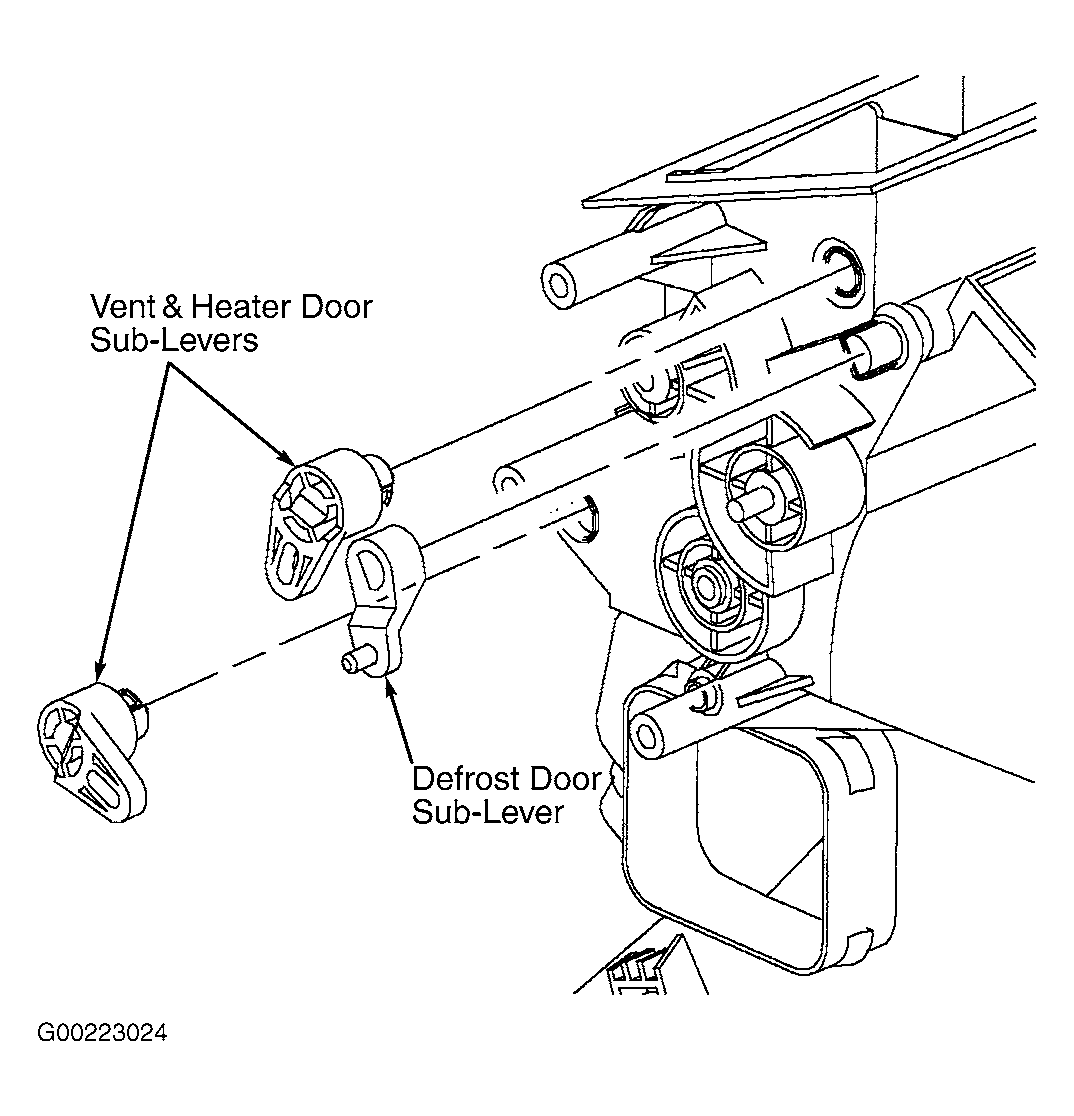 Vent & Heater Door Sub-Levers

Defrost Door Sub-Lever

G00223024