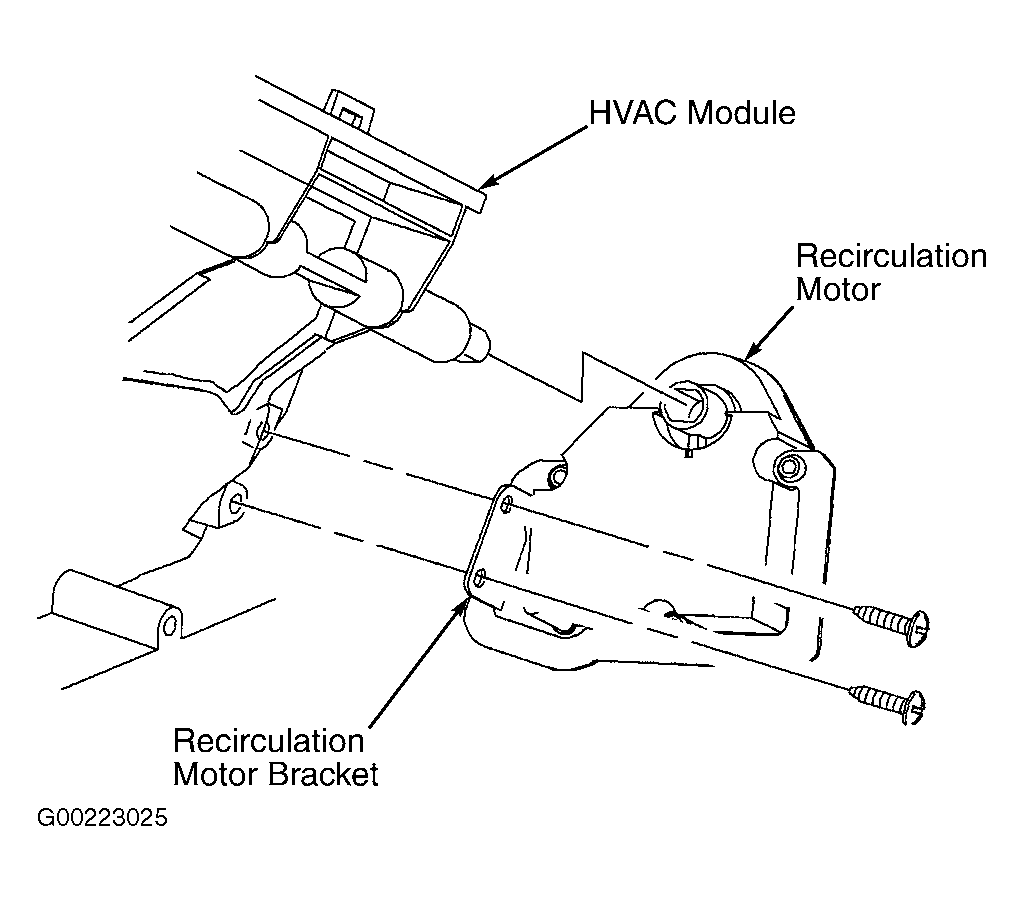 HVAC Module

Recirculation Motor

Recirculation Motor Bracket

G00223025