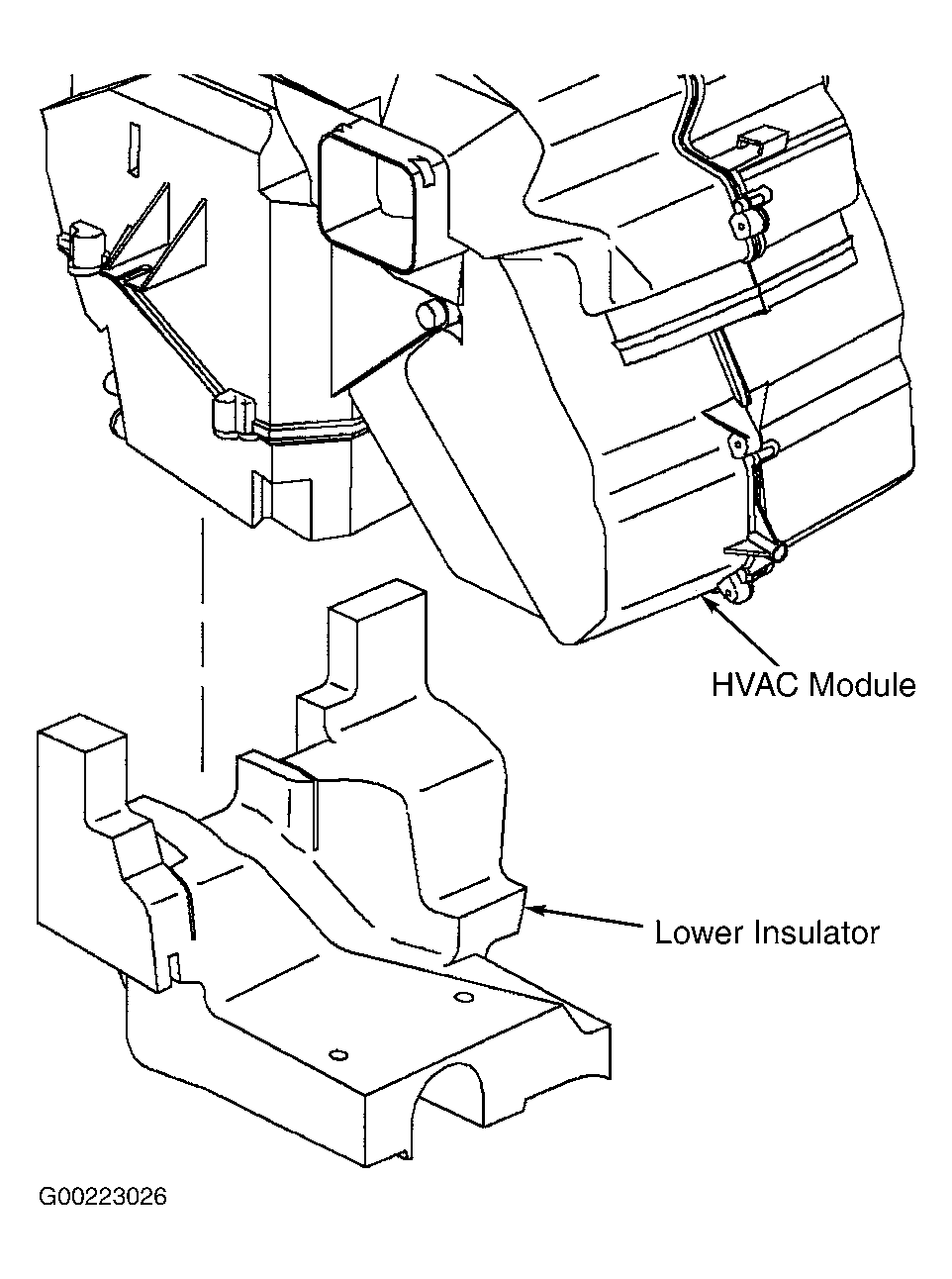 HVAC Module

Lower Insulator

G00223026