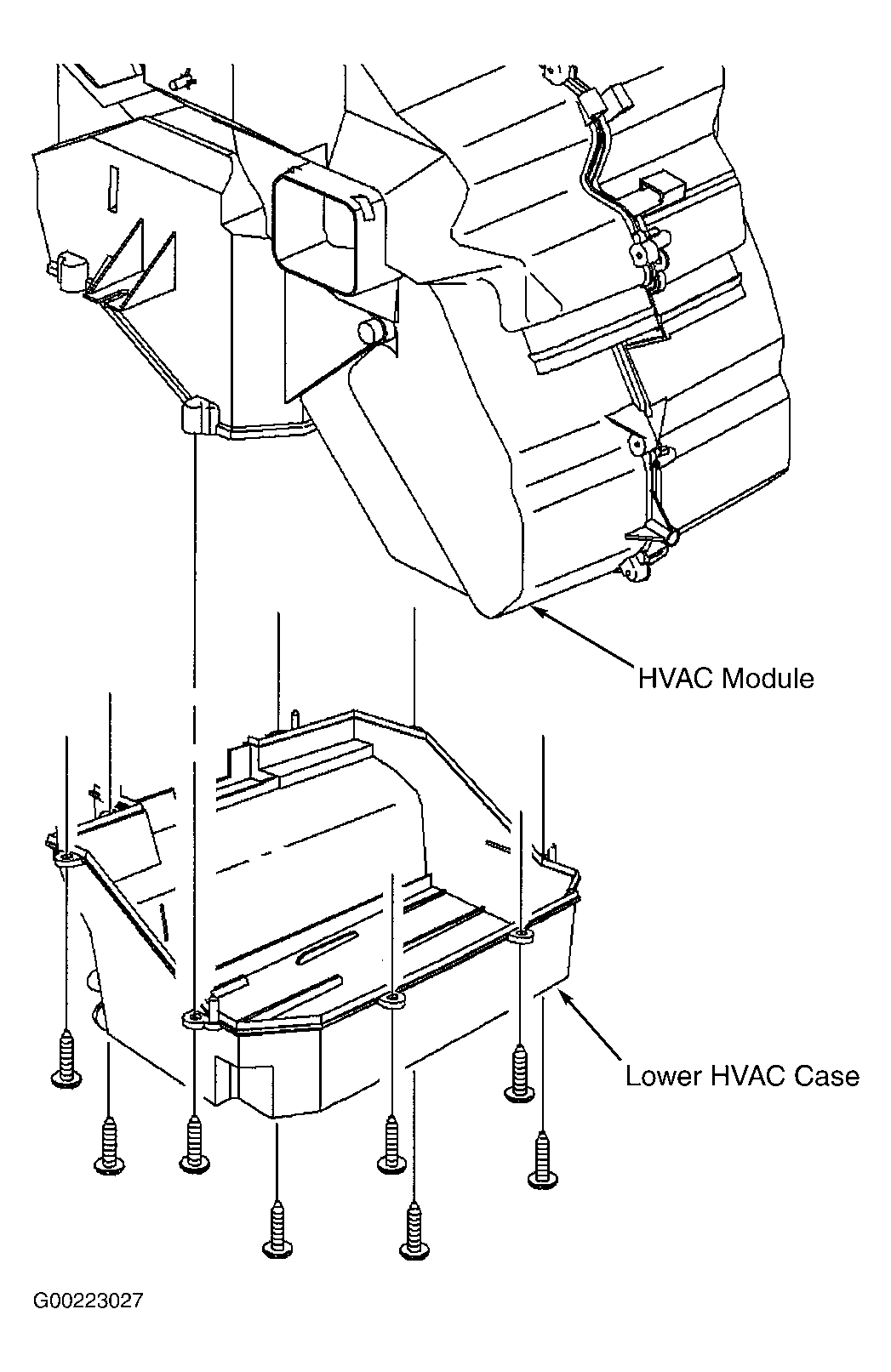 HVAC Module

Lower HVAC Case

G00223027