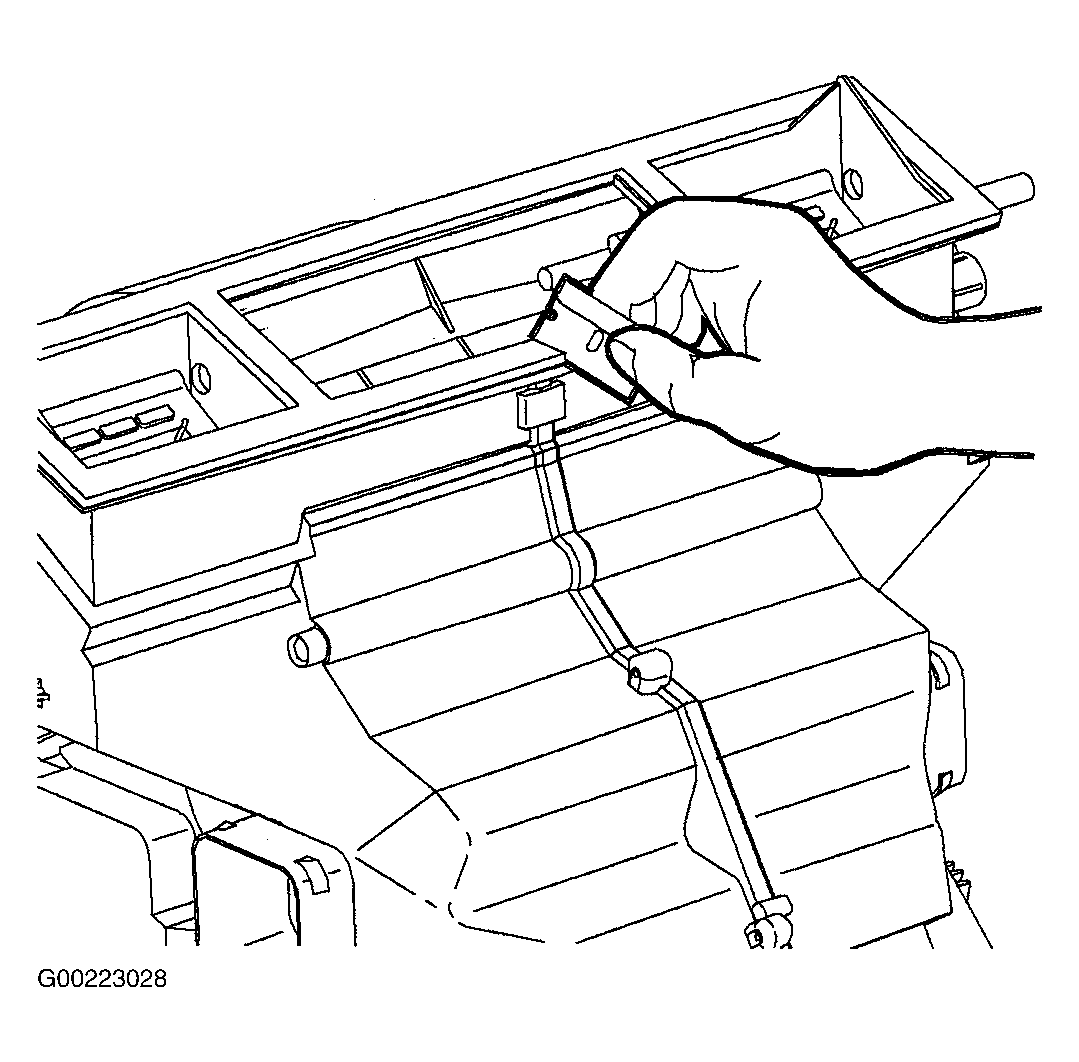 G00223028