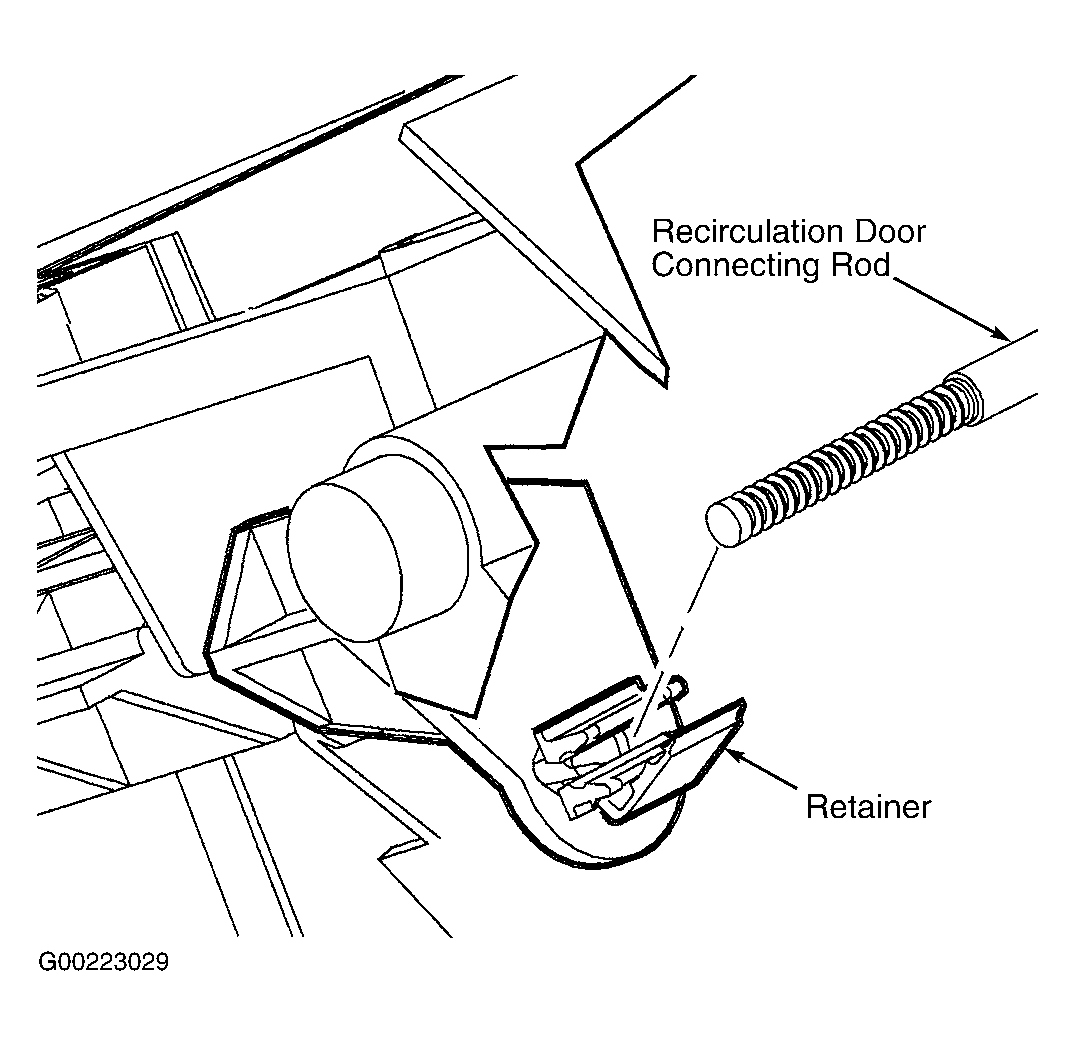 Recirculation Door Connecting Rod

Retainer

G00223029