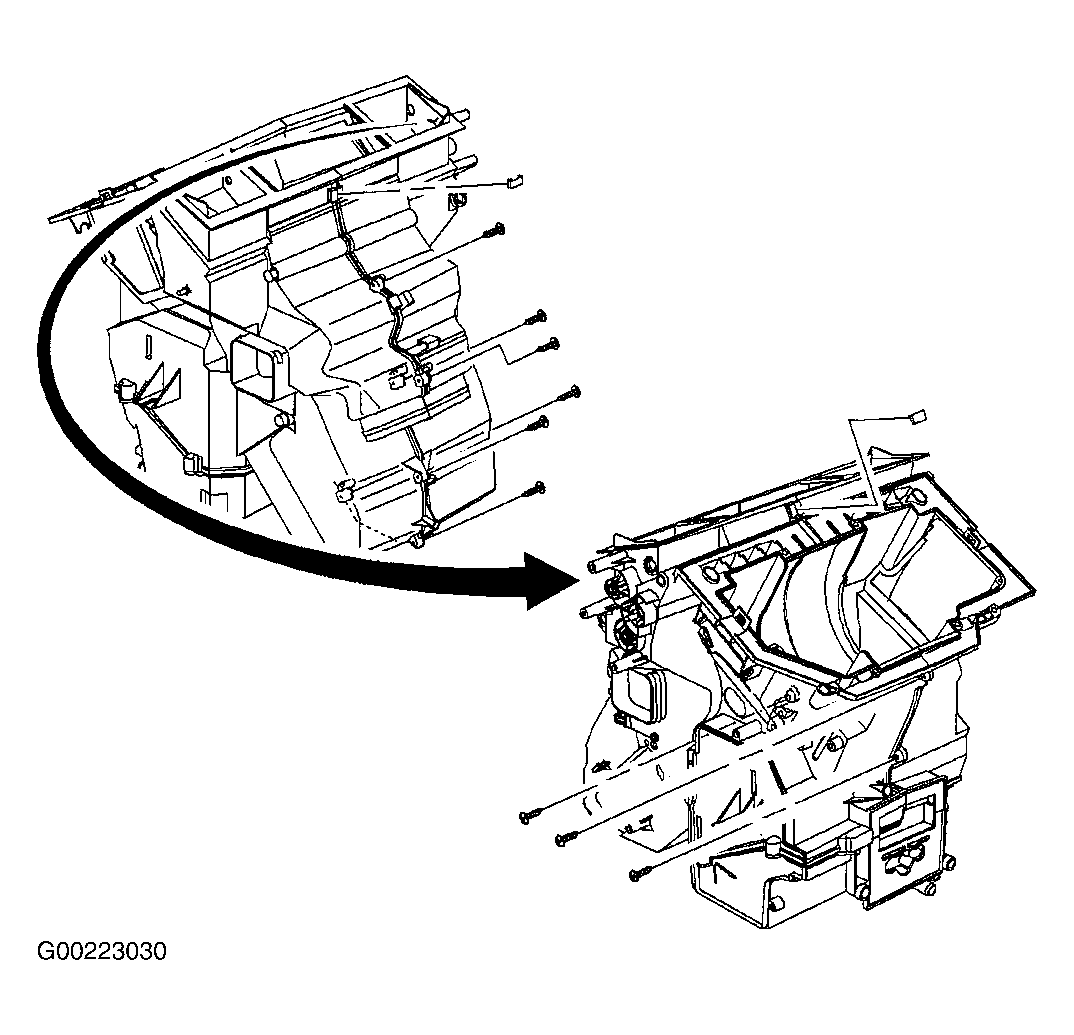 G00223030