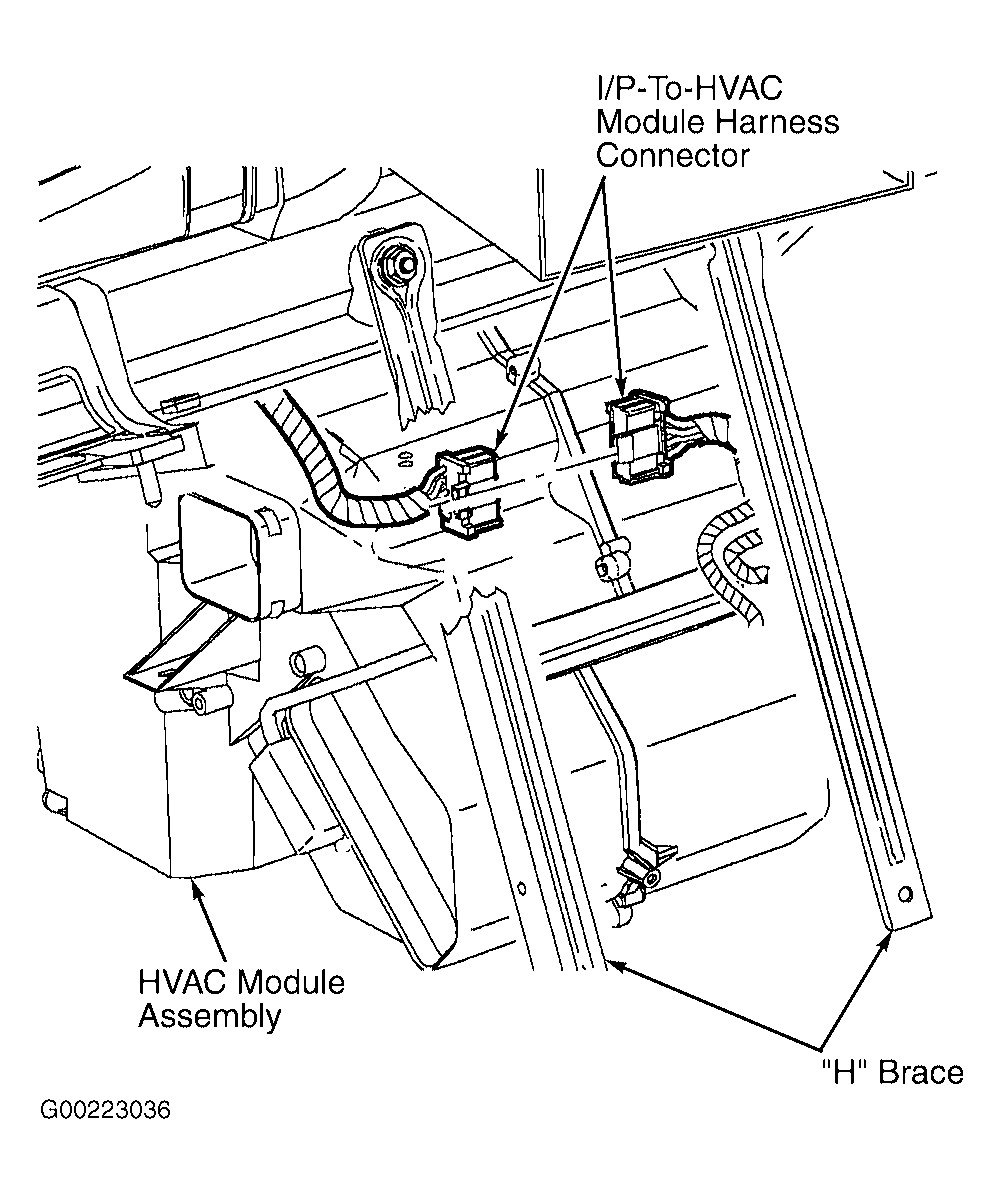 I/P-To-HVAC Module Harness Connector

HVAC Module Assembly

"H" Brace

G00223036