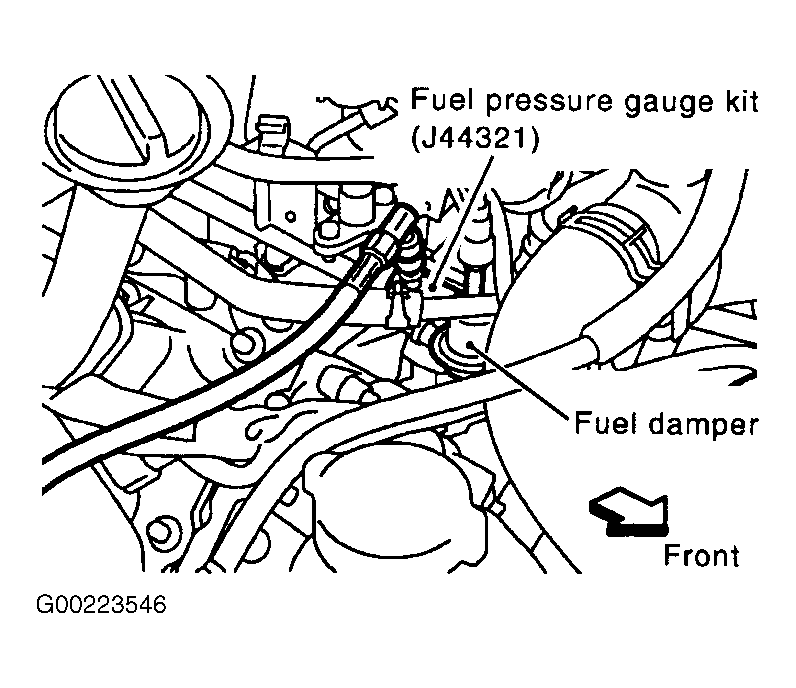 Fuel pressure gauge kit
(J44321)

Fuel damper

Front

G00223546