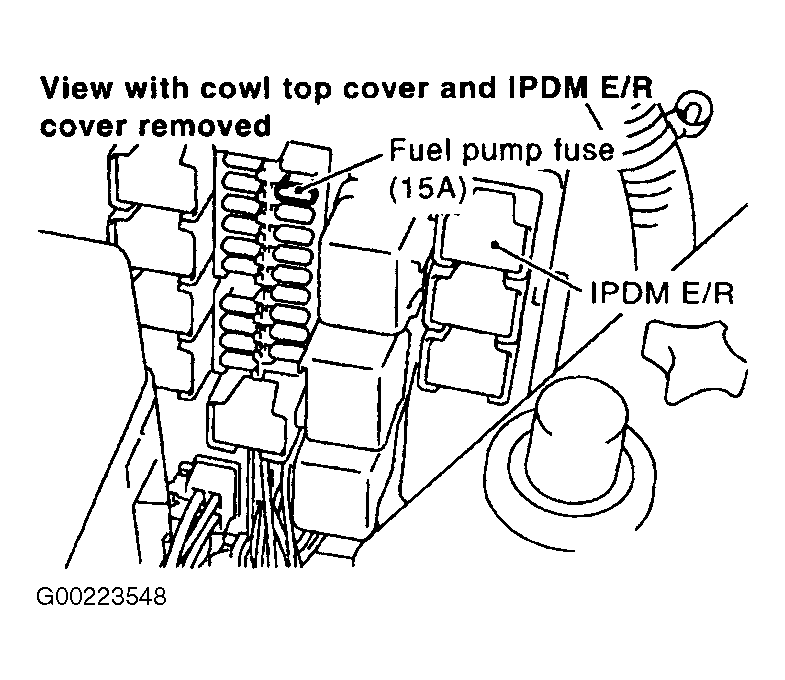 View with cowl top cover and IPDM E/R cover removed

Fuel pump fuse (15A)

IPDM E/R

G00223548