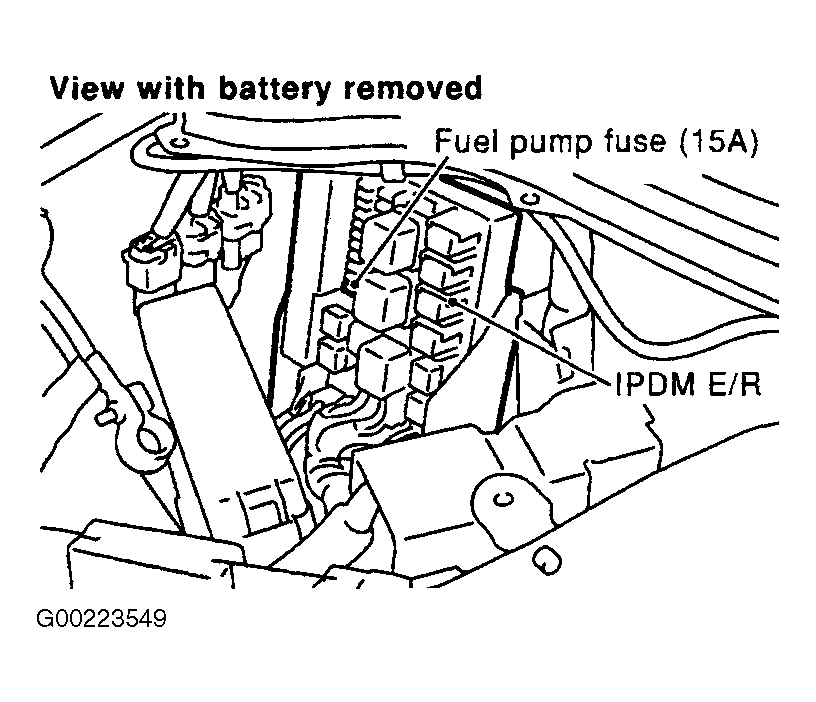 View with battery removed

Fuel pump fuse (15A)

IPDM E/R

G00223549