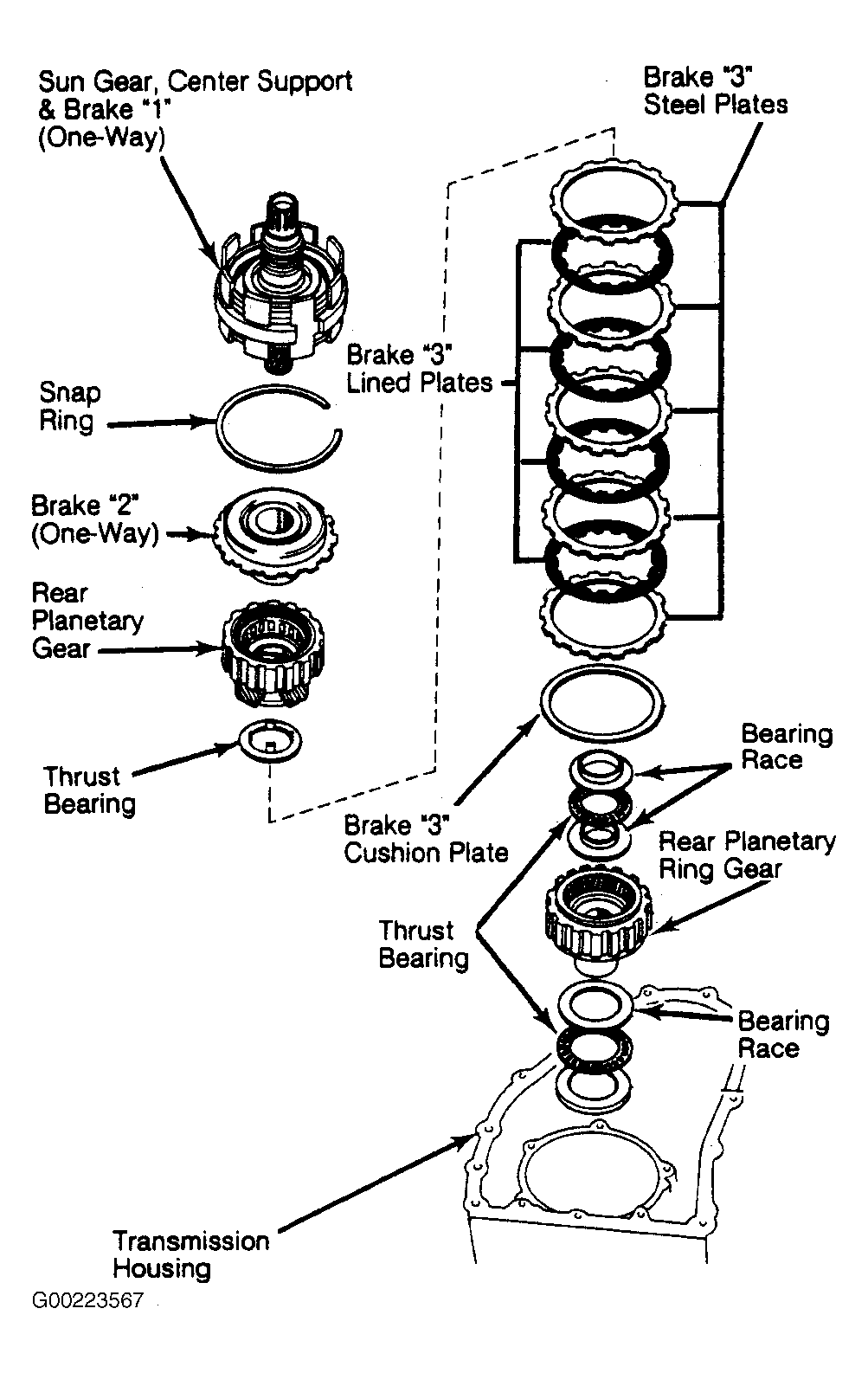 Sun Gear, Center Support & Brake "1" (One-Way)

Brake "3" Steel Plates

Brake "3" Lined Plates

Snap Ring

Brake "2" (One-Way)

Rear Planetary Gear

Thrust Bearing

Bearing Race

Brake "3" Cushion Plate

Rear Planetary Ring Gear

Thrust Bearing

Bearing Race

Transmission Housing

G00223567