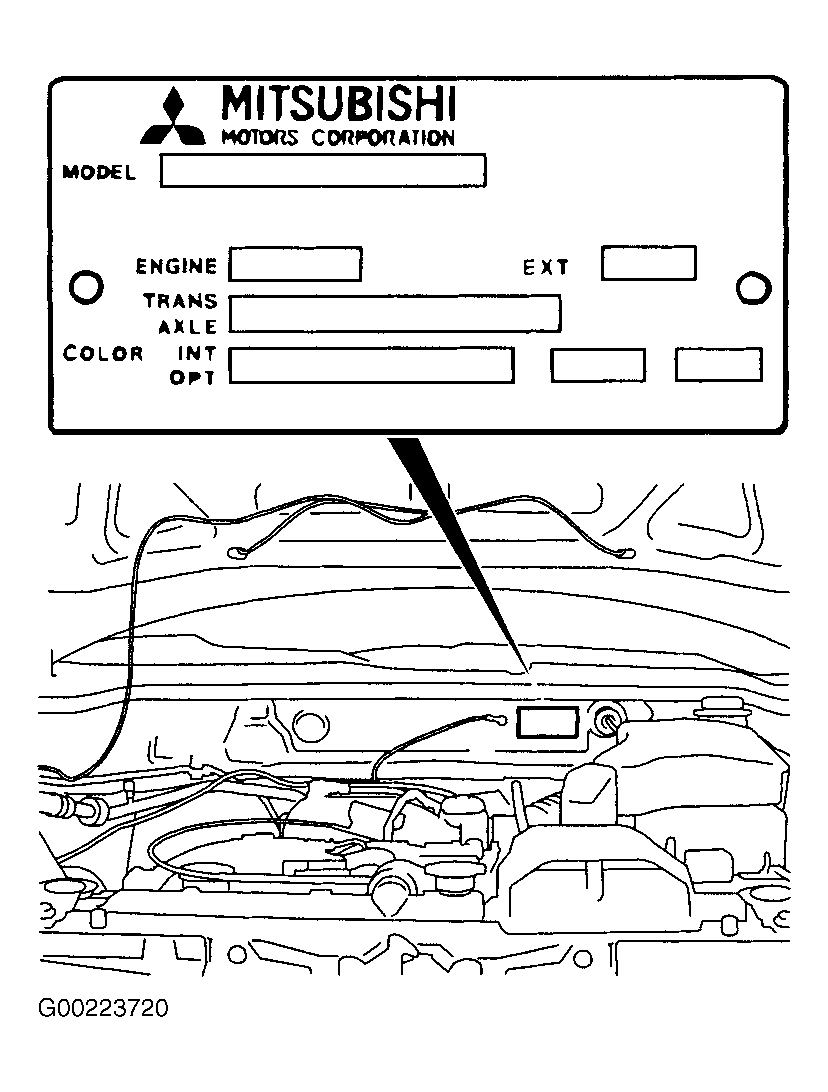 MITSUBISHI
MOTORS CORPORATION

MODEL

ENGINE
EXT

TRANS
AXLE

COLOR
INT
OPT

G00223720