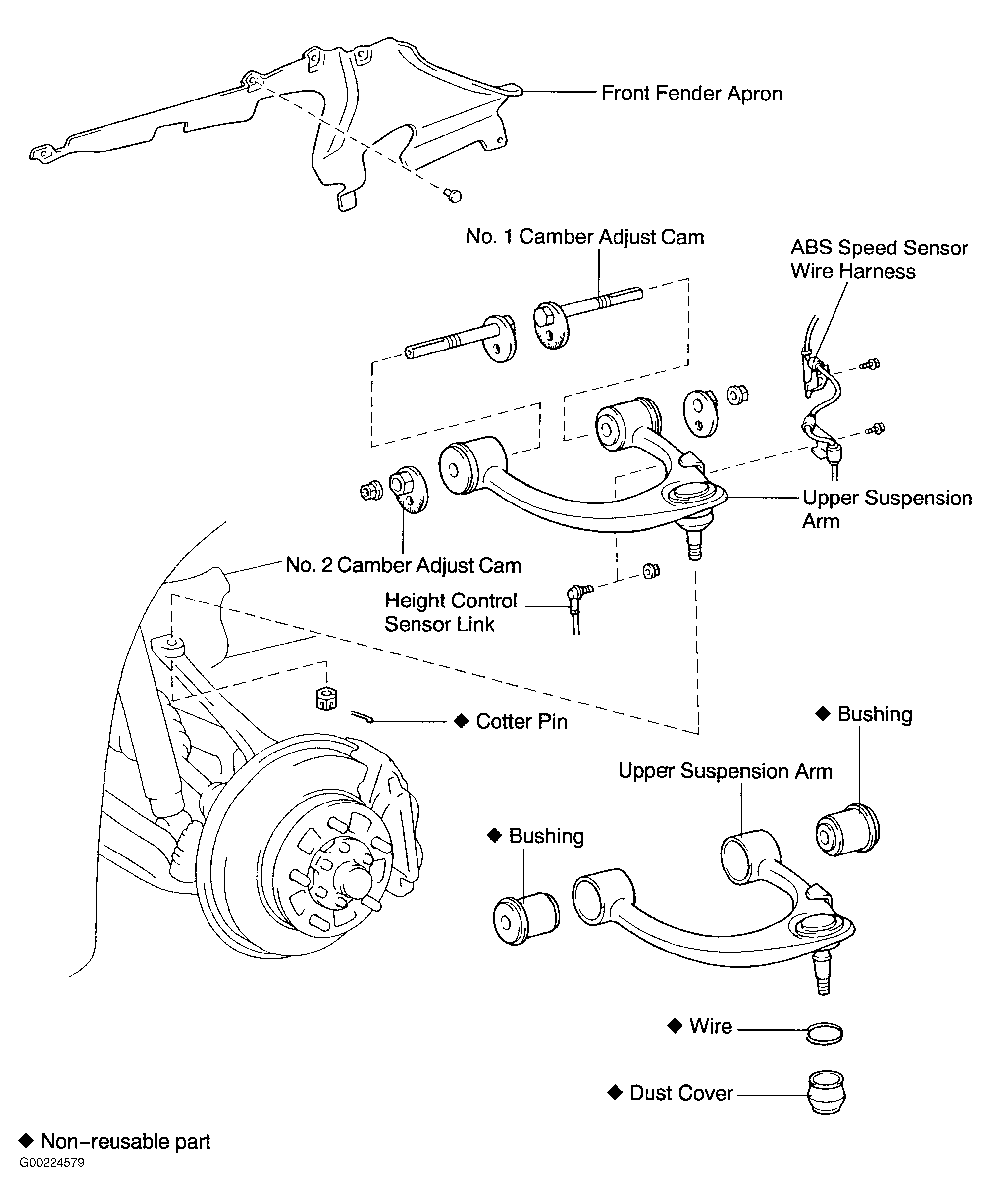 Front Fender Apron

No. 1 Camber Adjust Cam

ABS Speed Sensor Wire Harness

Upper Suspension Arm

No. 2 Camber Adjust Cam

Height Control Sensor Link

◆ Cotter Pin

◆ Bushing

Upper Suspension Arm

◆ Bushing

◆ Wire

◆ Dust Cover

◆ Non-reusable part

G00224579