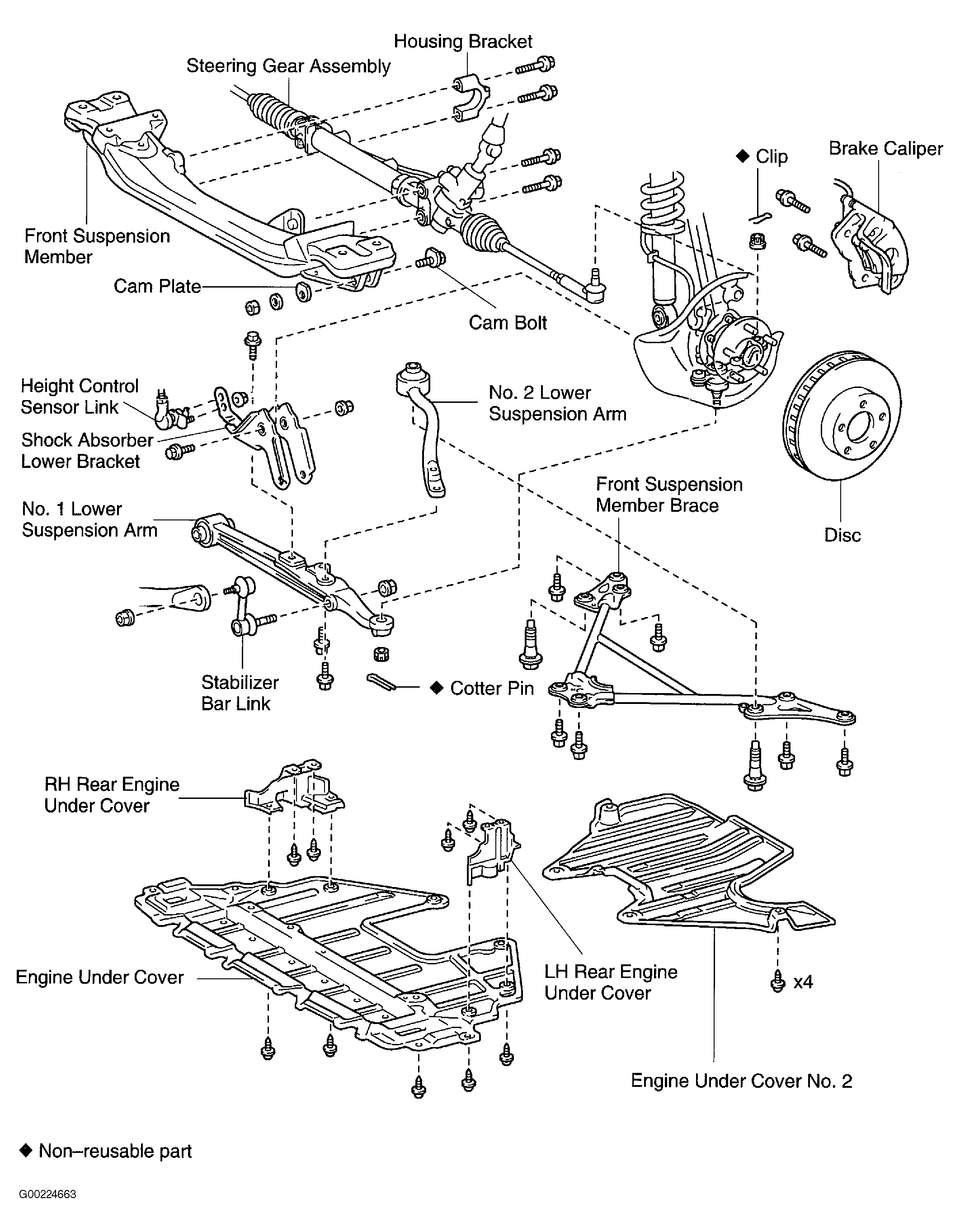 Housing Bracket

Steering Gear Assembly

◆ Clip

Brake Caliper

Front Suspension Member

Cam Plate

Cam Bolt

Height Control Sensor Link

Shock Absorber Lower Bracket

No. 2 Lower Suspension Arm

Front Suspension Member Brace

Disc

No. 1 Lower Suspension Arm

Stabilizer Bar Link

◆ Cotter Pin

RH Rear Engine Under Cover

Engine Under Cover

LH Rear Engine Under Cover

x4

Engine Under Cover No. 2

◆ Non–reusable part

G00224663