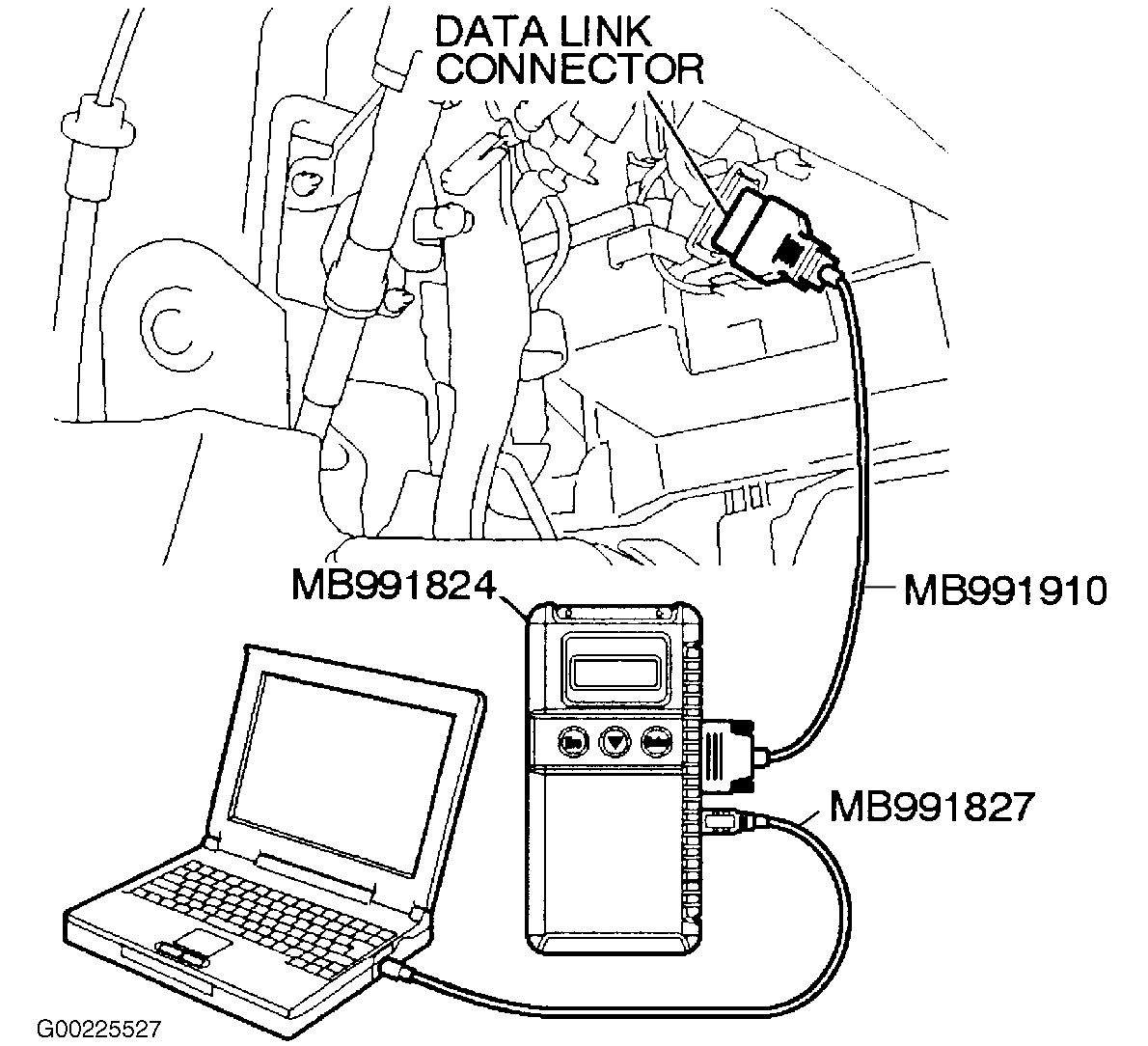 DATA LINK CONNECTOR

MB991824

MB991910

MB991827

G00225527