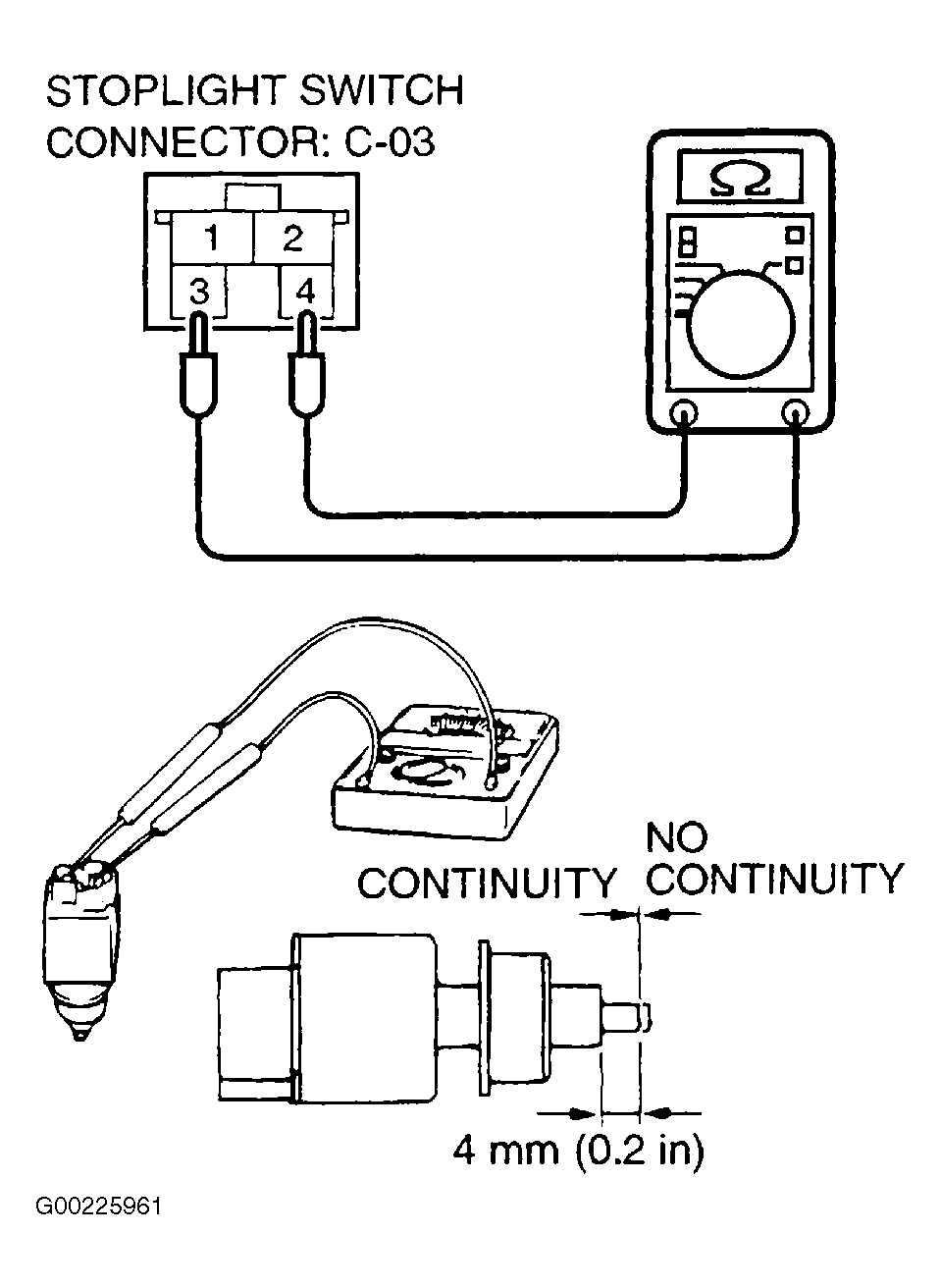 STOPLIGHT SWITCH
CONNECTOR: C-03

1 2
3 4

Ω

CONTINUITY

NO
CONTINUITY

4 mm (0.2 in)

G00225961