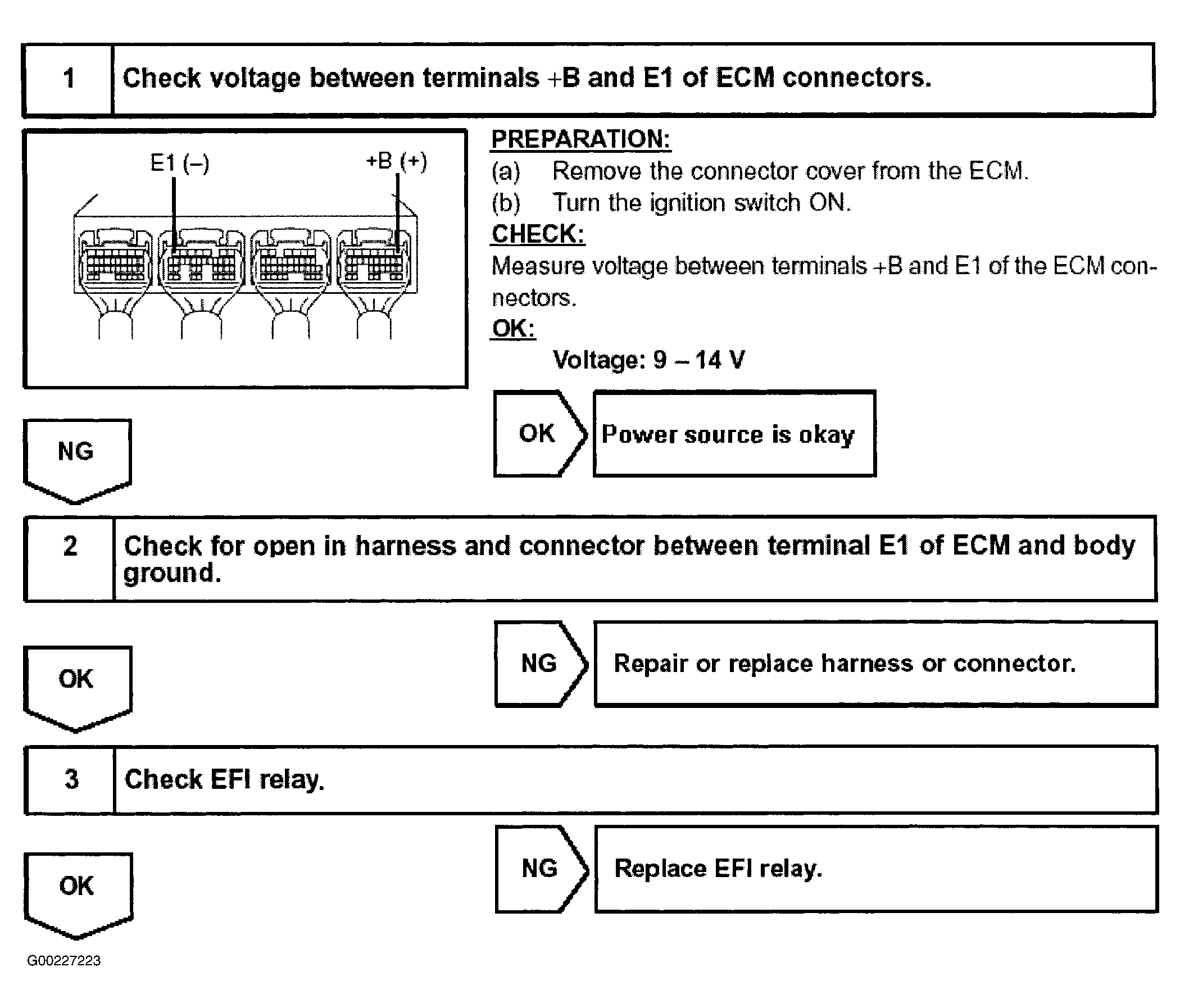 1 Check voltage between terminals +B and E1 of ECM connectors.

E1 (–) +B (+)

PREPARATION:
(a) Remove the connector cover from the ECM.
(b) Turn the ignition switch ON.
CHECK:
Measure voltage between terminals +B and E1 of the ECM connectors.
OK:
Voltage: 9 – 14 V

OK Power source is okay

NG

2 Check for open in harness and connector between terminal E1 of ECM and body ground.

NG Repair or replace harness or connector.

OK

3 Check EFI relay.

NG Replace EFI relay.

OK

G00227223