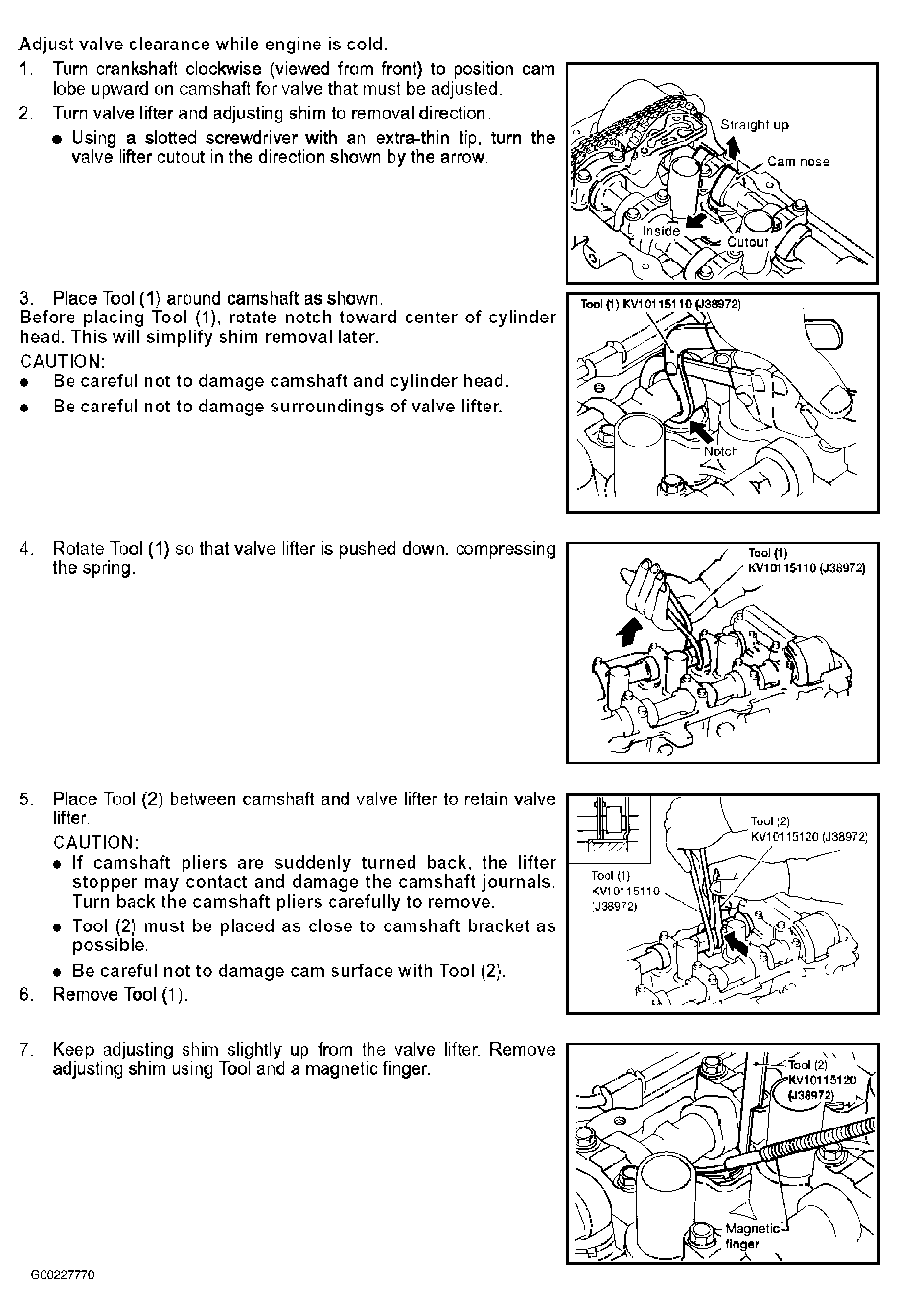 Adjust valve clearance while engine is cold.

1. Turn crankshaft clockwise (viewed from front) to position cam lobe upward on camshaft for valve that must be adjusted.

2. Turn valve lifter and adjusting shim to removal direction.

● Using a slotted screwdriver with an extra-thin tip. turn the valve lifter cutout in the direction shown by the arrow.

Straight up

Cam nose

Inside

Cutout

3. Place Tool (1) around camshaft as shown.

Before placing Tool (1), rotate notch toward center of cylinder head. This will simplify shim removal later.

CAUTION:

● Be careful not to damage camshaft and cylinder head.

● Be careful not to damage surroundings of valve lifter.

Tool (1) KV10115110 (J38972)

Notch

4. Rotate Tool (1) so that valve lifter is pushed down. compressing the spring.

Tool (1)
KV10115110 (J38972)

5. Place Tool (2) between camshaft and valve lifter to retain valve lifter.

CAUTION:

● If camshaft pliers are suddenly turned back, the lifter stopper may contact and damage the camshaft journals. Turn back the camshaft pliers carefully to remove.

● Tool (2) must be placed as close to camshaft bracket as possible.

● Be careful not to damage cam surface with Tool (2).

6. Remove Tool (1).

Tool (2)
KV10115120 (J38972)

Tool (1)
KV10115110
(J38972)

7. Keep adjusting shim slightly up from the valve lifter. Remove adjusting shim using Tool and a magnetic finger.

Tool (2)
KV10115120
(J38972)

Magnetic finger

G00227770