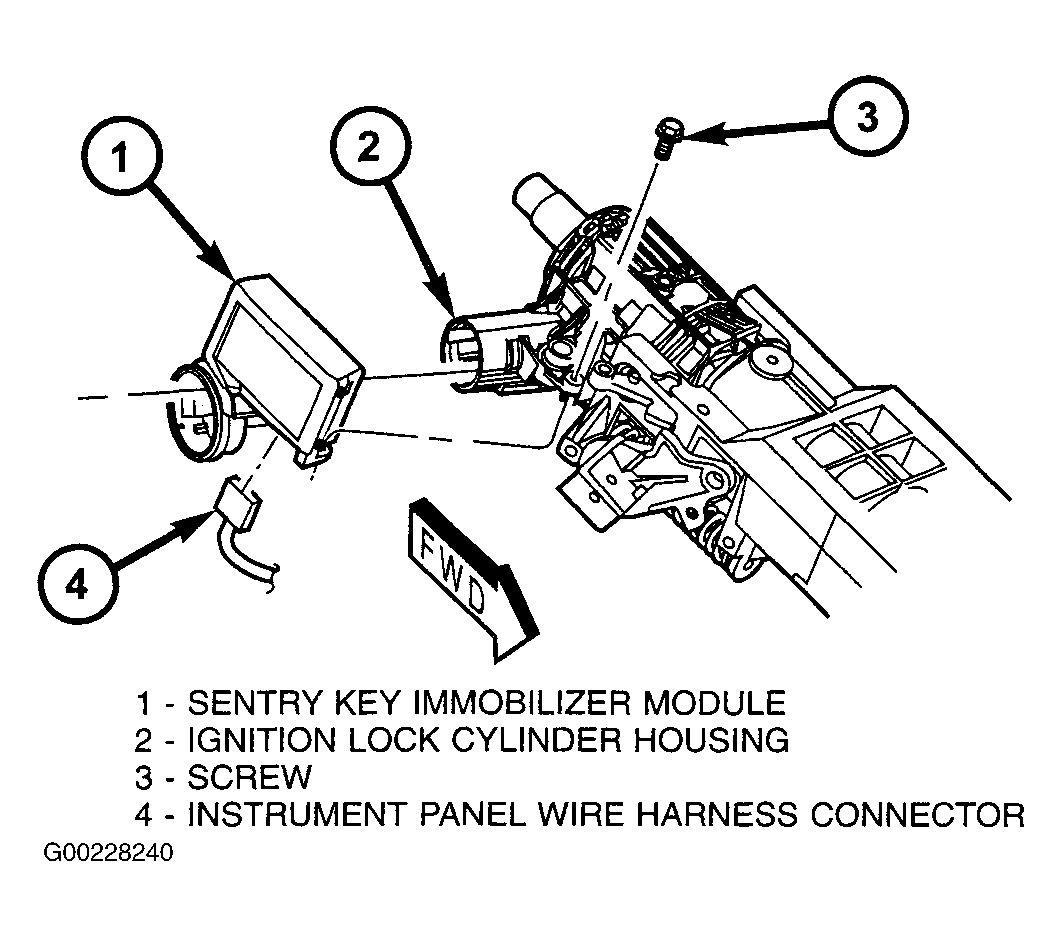 1

2

3

4

FWD

1 - SENTRY KEY IMMOBILIZER MODULE
2 - IGNITION LOCK CYLINDER HOUSING
3 - SCREW
4 - INSTRUMENT PANEL WIRE HARNESS CONNECTOR

G00228240