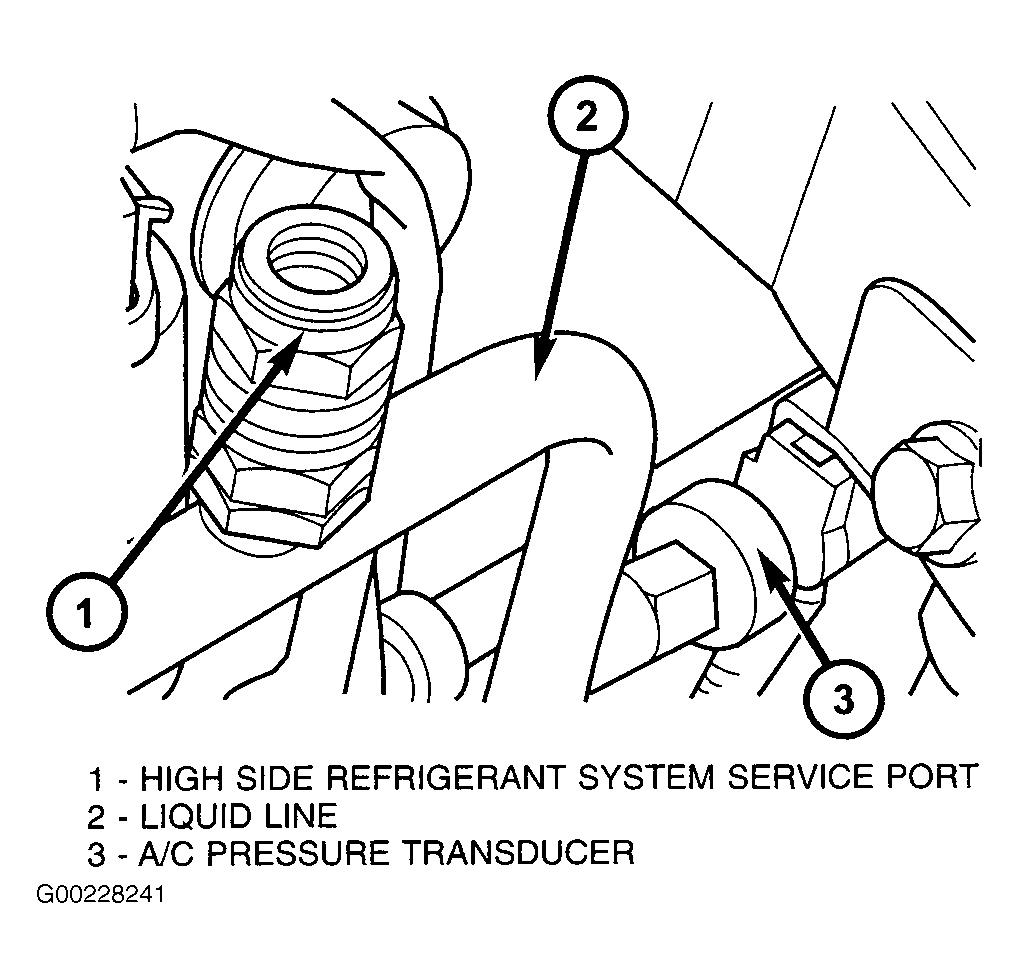 2

1

3

1 - HIGH SIDE REFRIGERANT SYSTEM SERVICE PORT
2 - LIQUID LINE
3 - A/C PRESSURE TRANSDUCER

G00228241