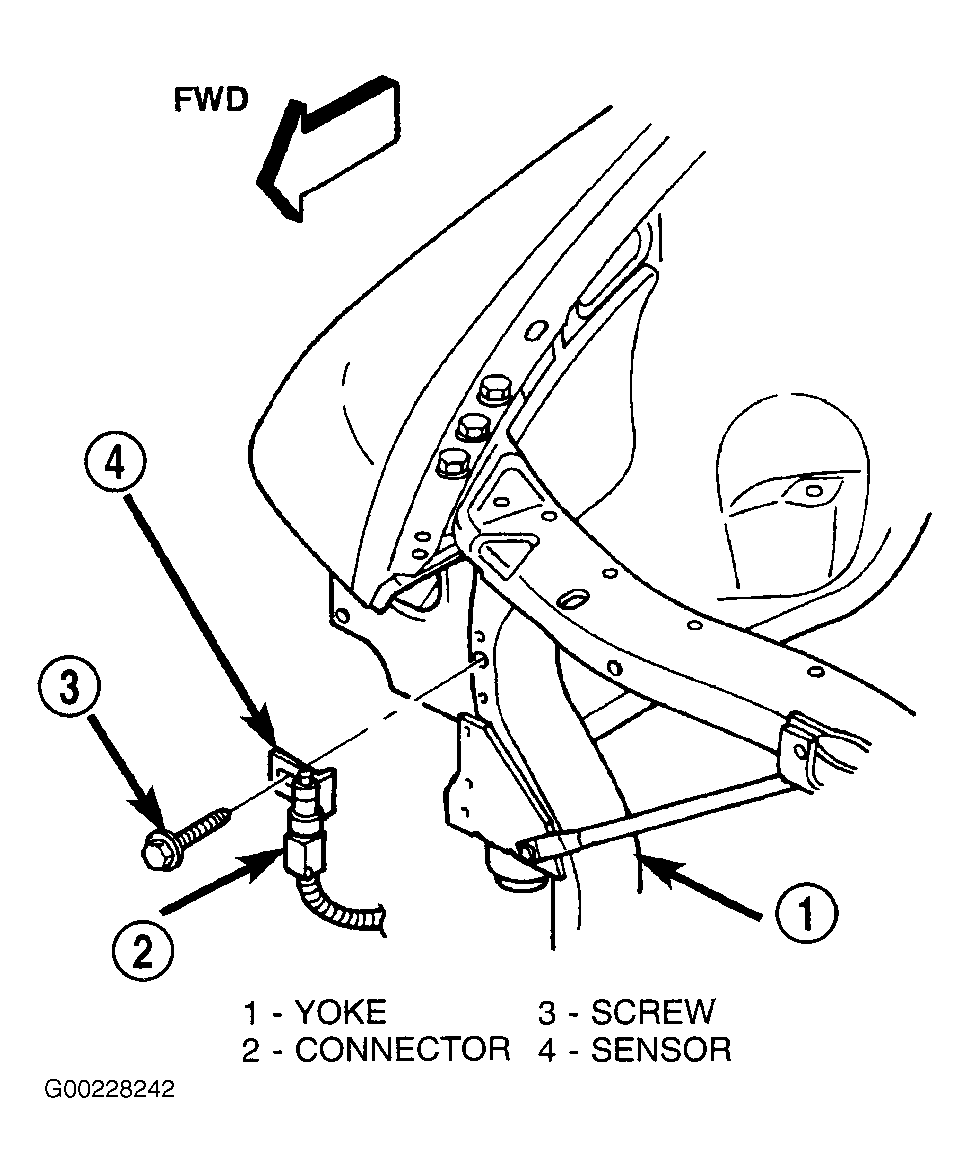 FWD

4

3

2

1

1 - YOKE
2 - CONNECTOR
3 - SCREW
4 - SENSOR

G00228242