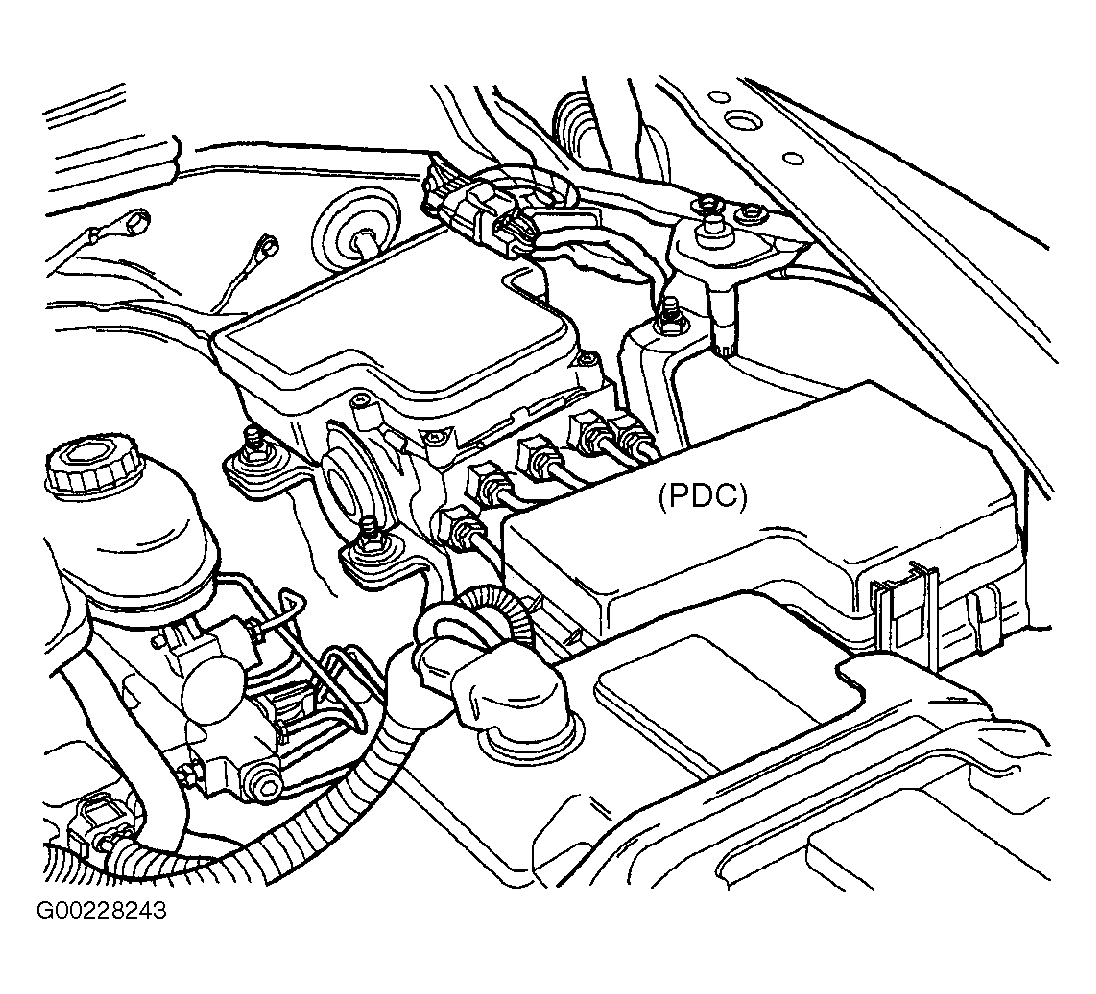 (PDC)

G00228243