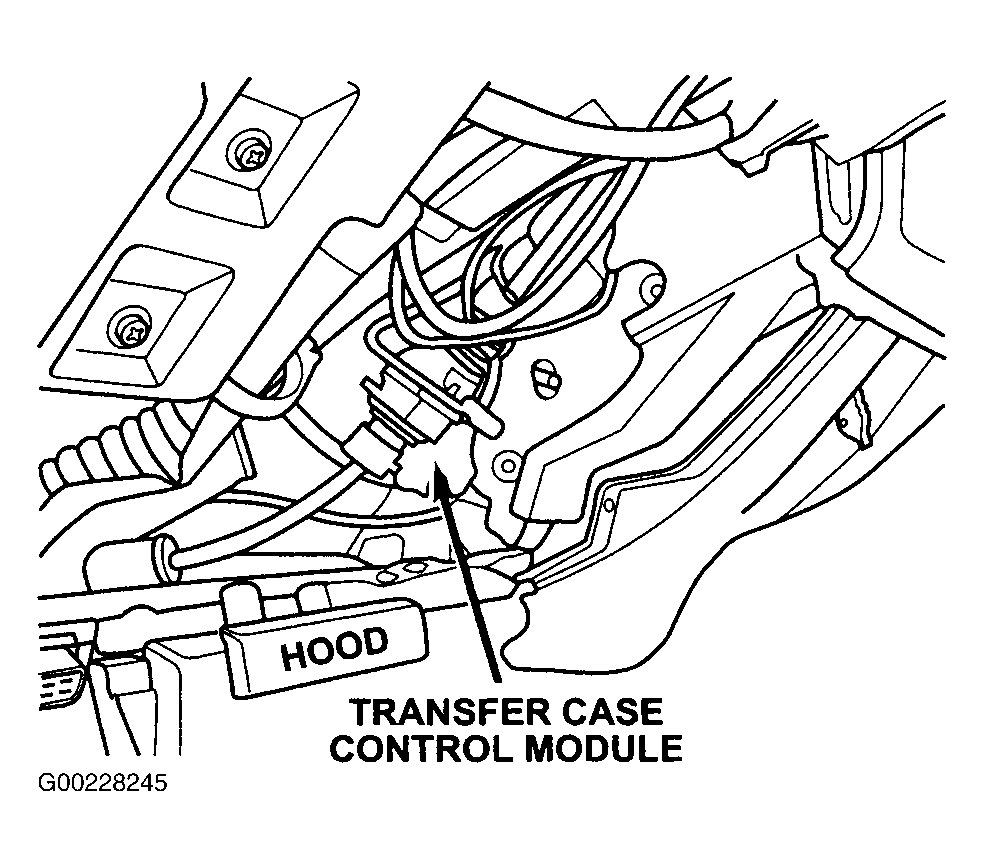 HOOD

TRANSFER CASE CONTROL MODULE

G00228245