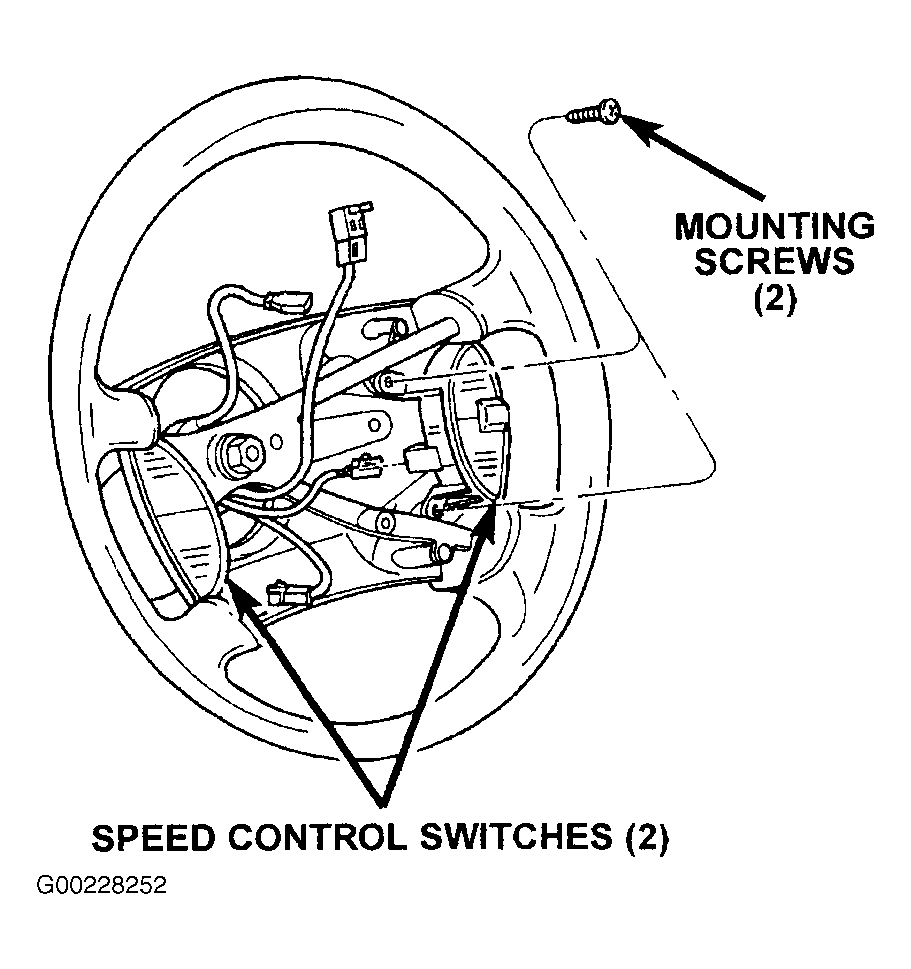 MOUNTING SCREWS (2)

SPEED CONTROL SWITCHES (2)

G00228252