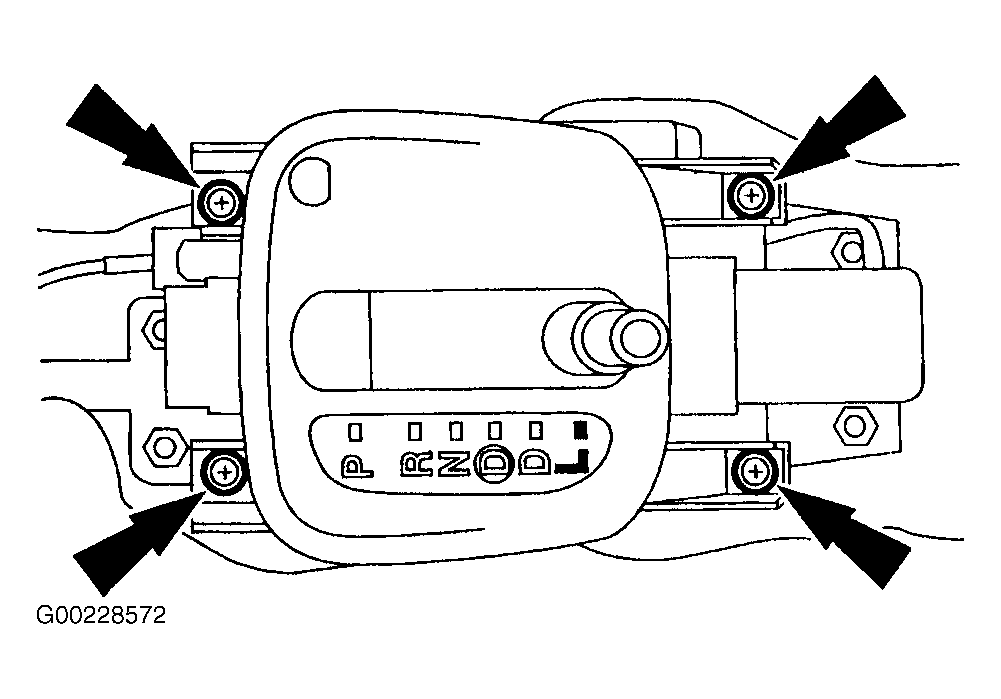 P R N D D L

G00228572