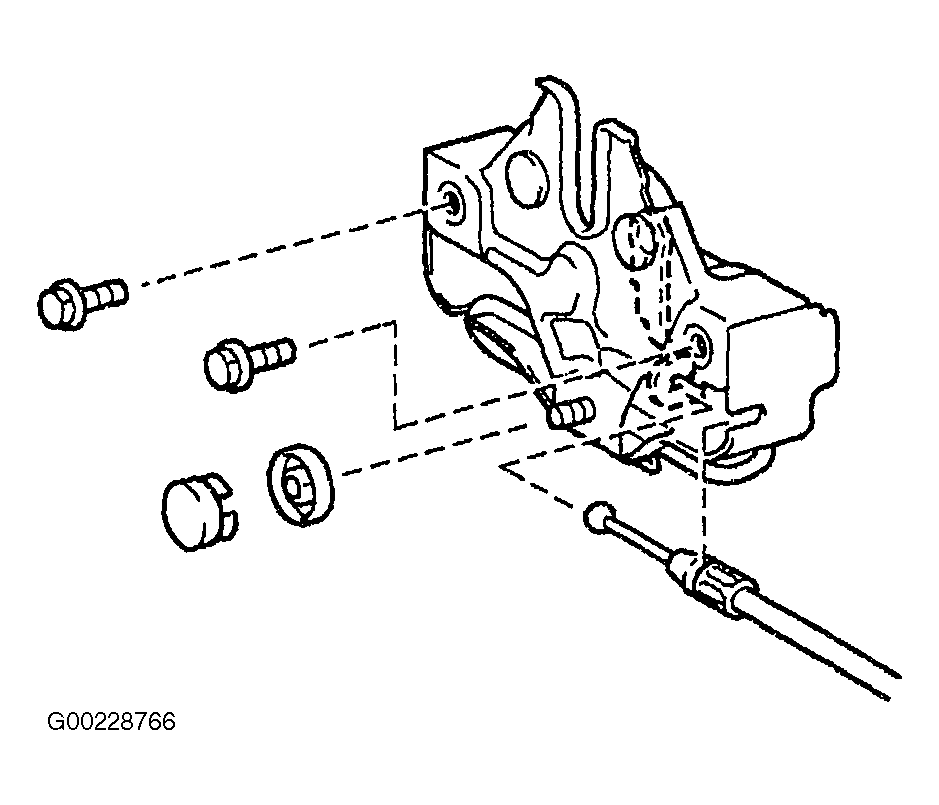 G00228766