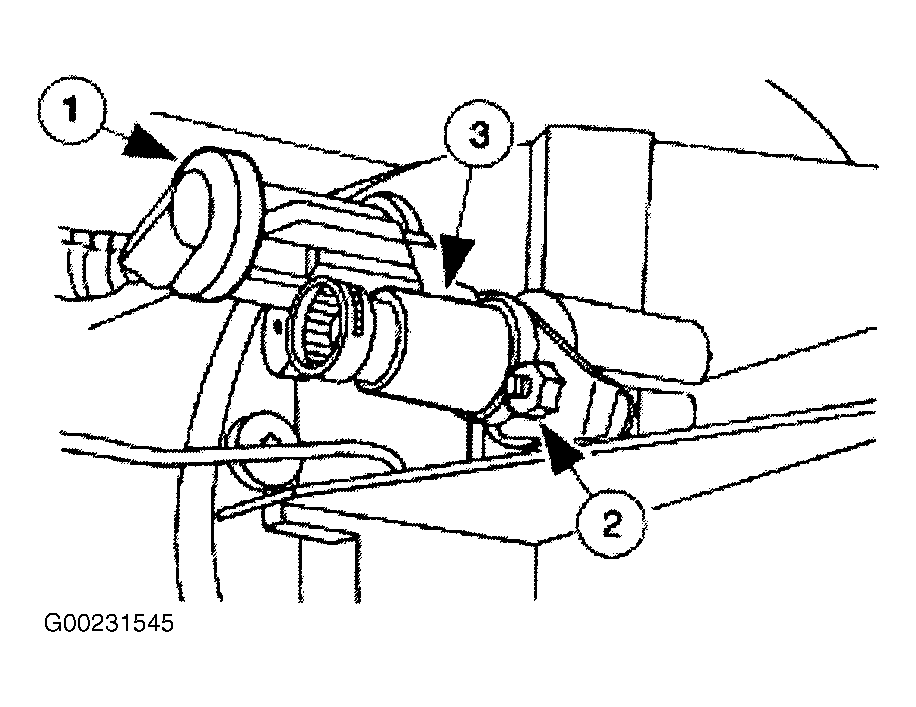 1
3
2
G00231545