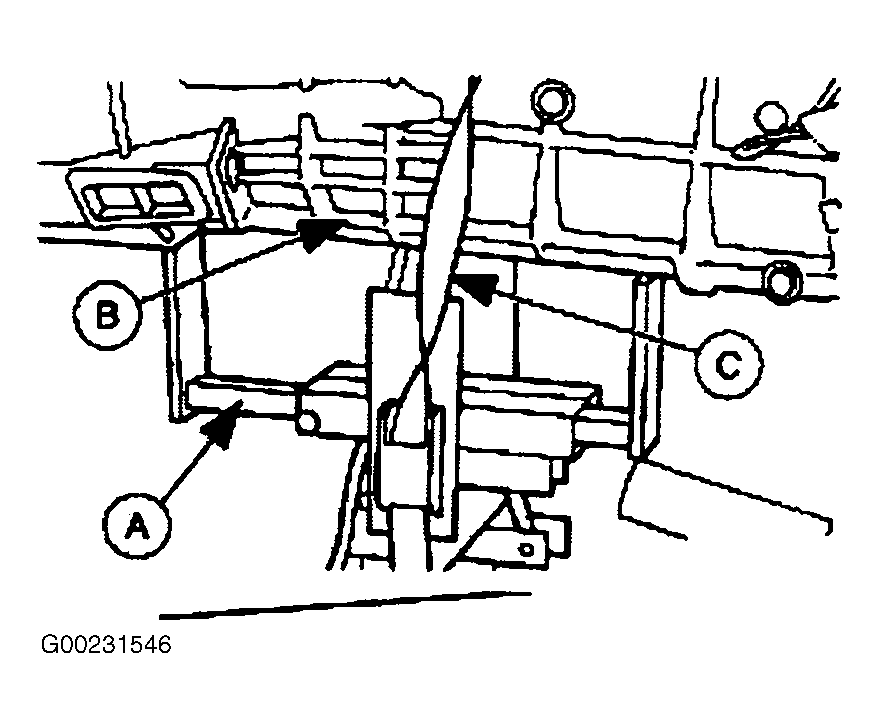 B

C

A

G00231546