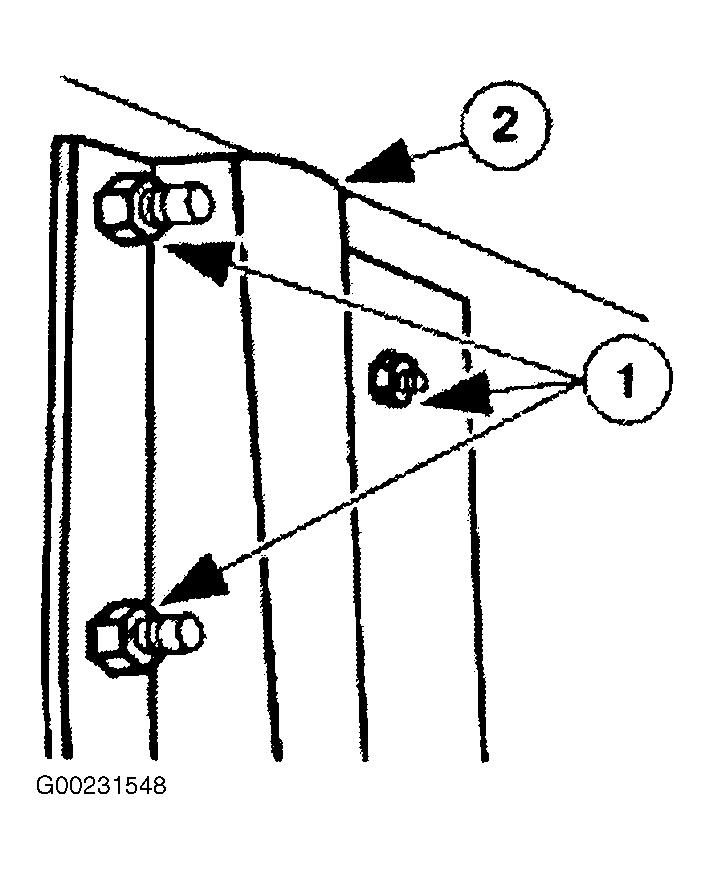 2

1

G00231548