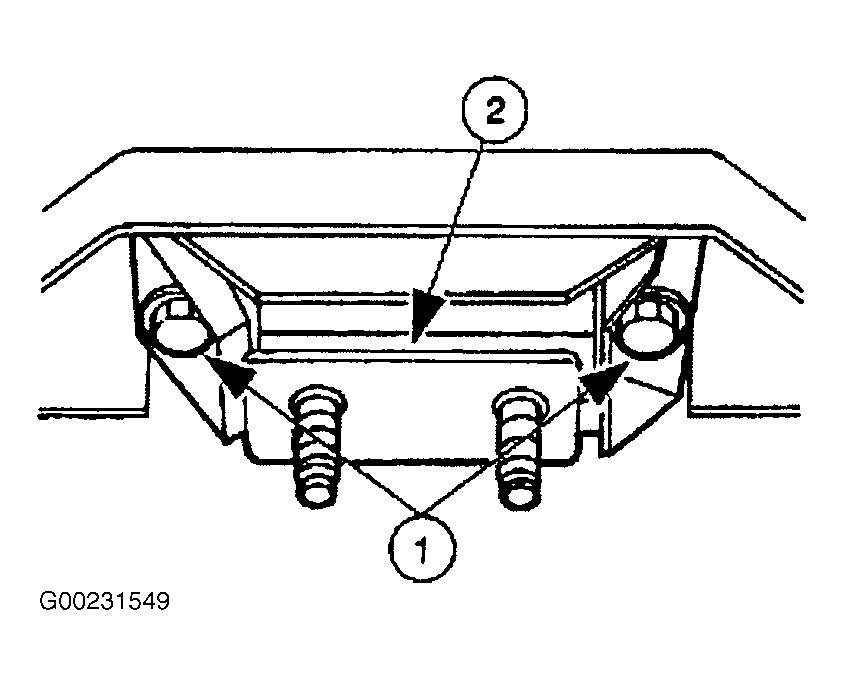 2

1

G00231549