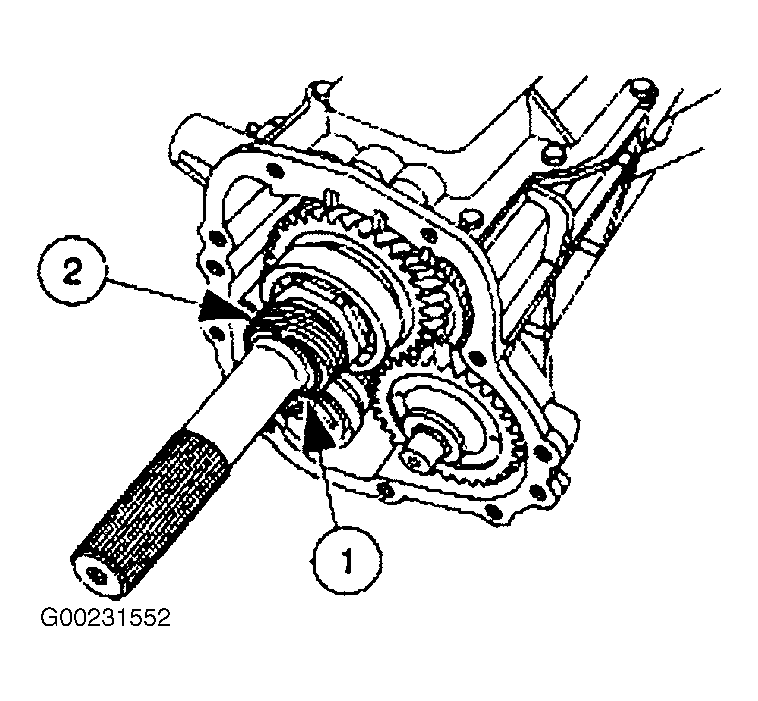 2

1

G00231552