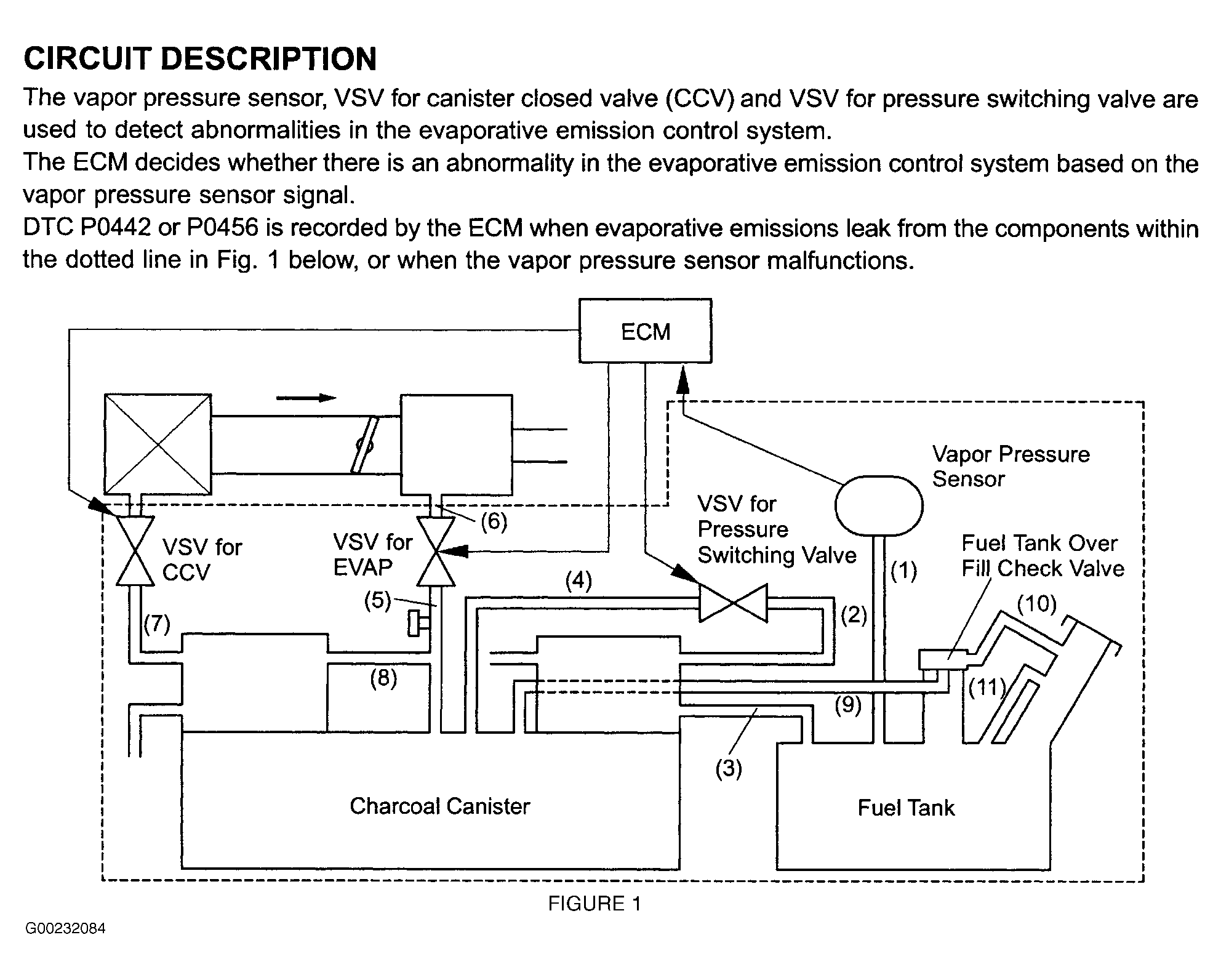 CIRCUIT DESCRIPTION

The vapor pressure sensor, VSV for canister closed valve (CCV) and VSV for pressure switching valve are used to detect abnormalities in the evaporative emission control system.
The ECM decides whether there is an abnormality in the evaporative emission control system based on the vapor pressure sensor signal.
DTC P0442 or P0456 is recorded by the ECM when evaporative emissions leak from the components within the dotted line in Fig. 1 below, or when the vapor pressure sensor malfunctions.

ECM

Vapor Pressure Sensor

VSV for Pressure Switching Valve

(6)

VSV for CCV

VSV for EVAP

Fuel Tank Over Fill Check Valve

(1)

(4)

(5)

(2)

(10)

(7)

(8)

(11)

(9)

(3)

Charcoal Canister

Fuel Tank

FIGURE 1

G00232084