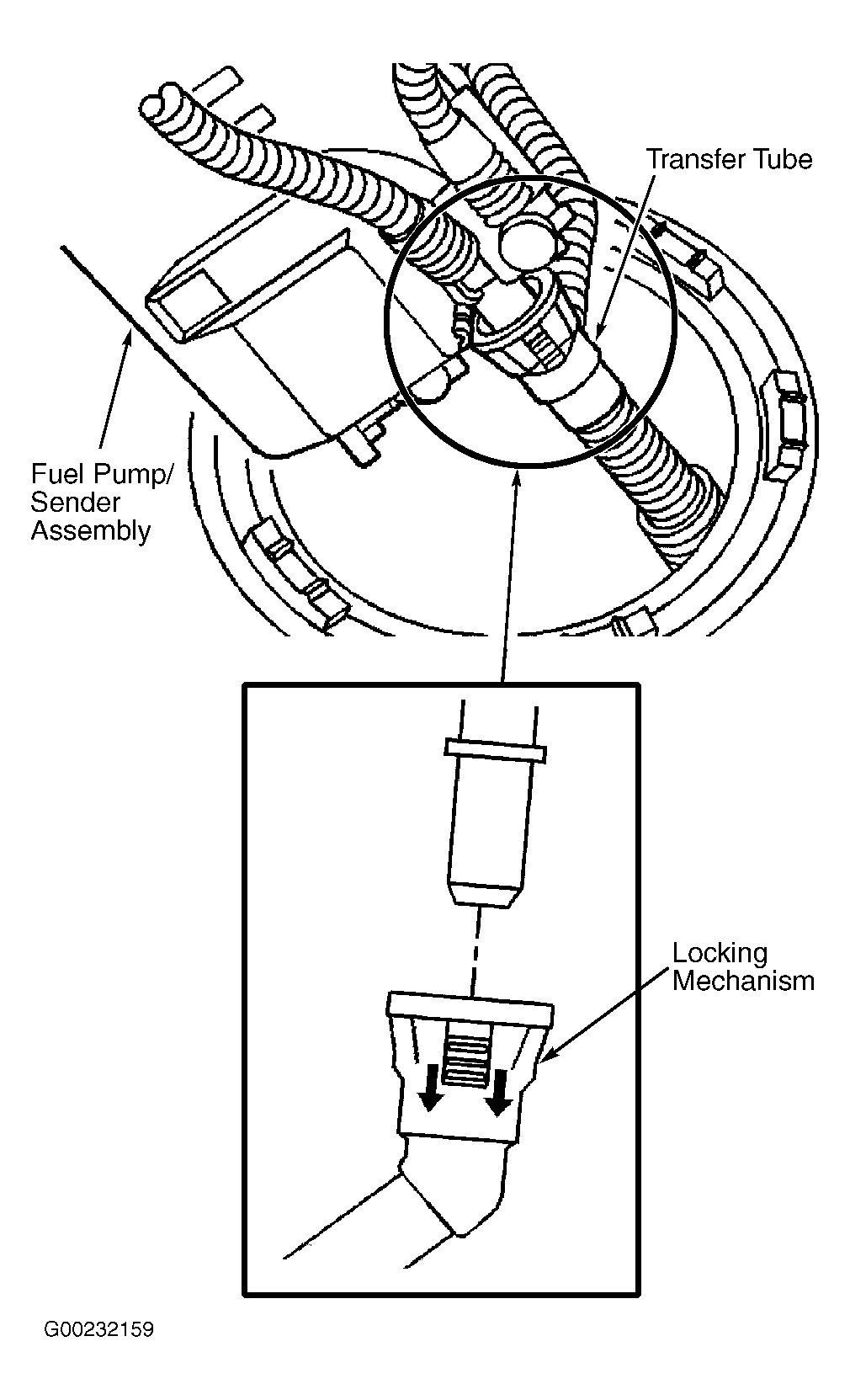 Transfer Tube

Fuel Pump/
Sender
Assembly

Locking
Mechanism

G00232159