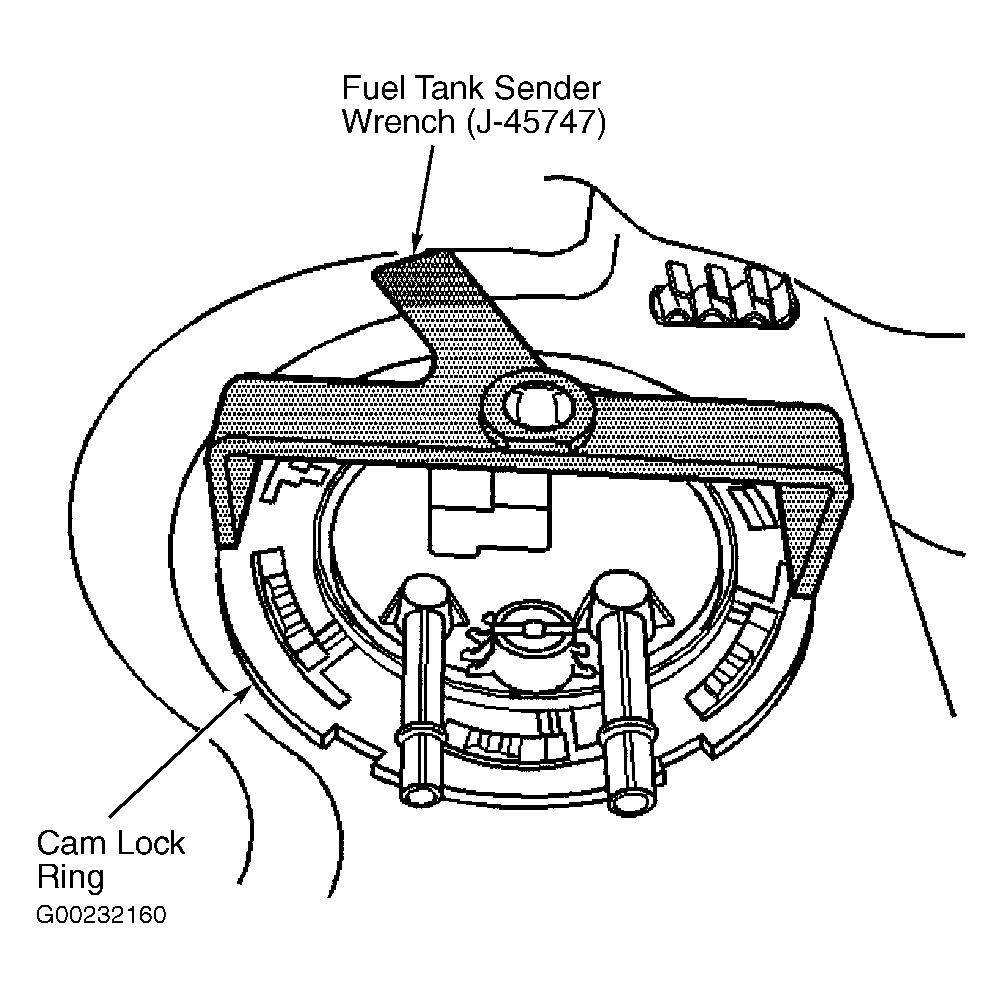 Fuel Tank Sender Wrench (J-45747)

Cam Lock Ring

G00232160