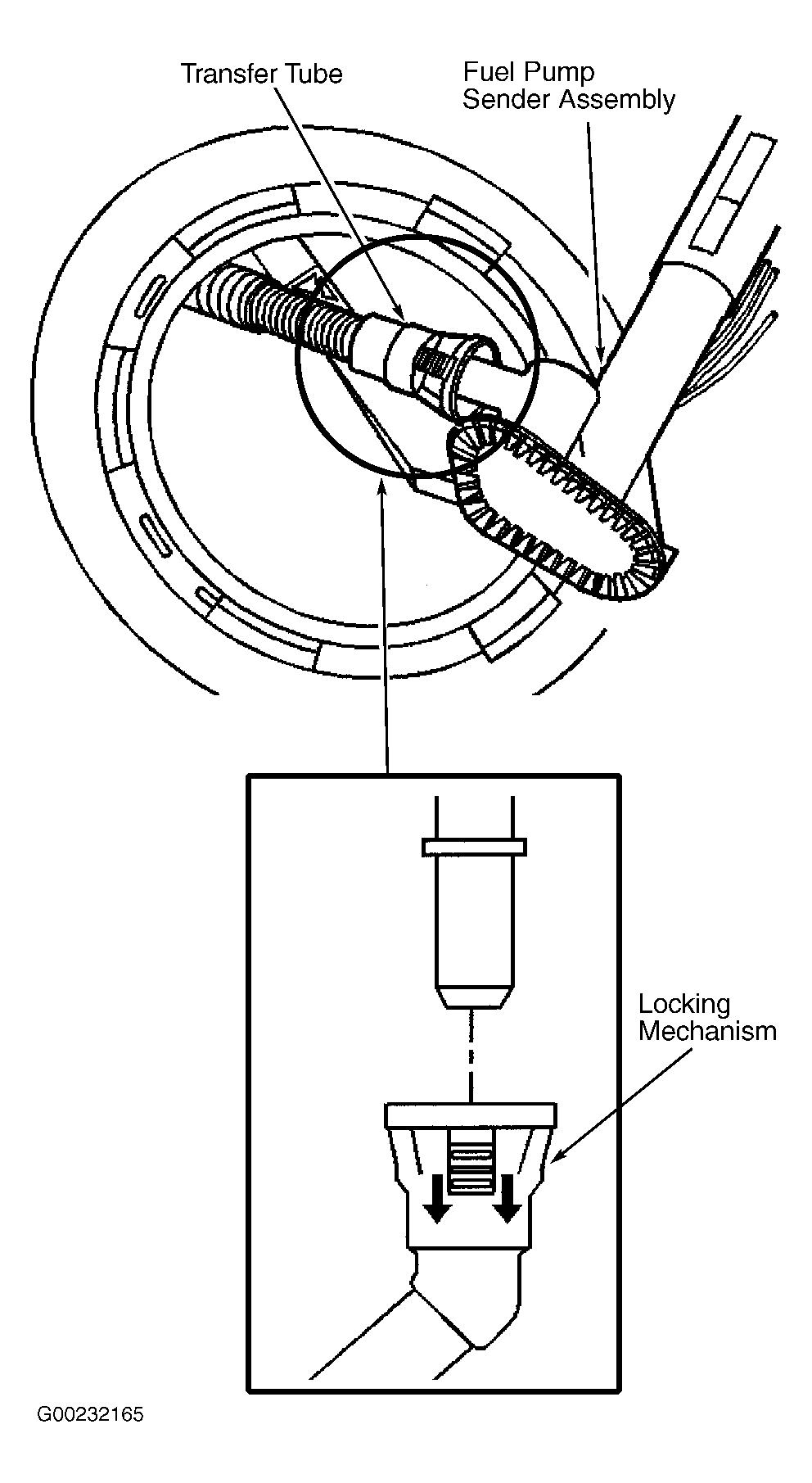 Transfer Tube

Fuel Pump
Sender Assembly

Locking
Mechanism

G00232165