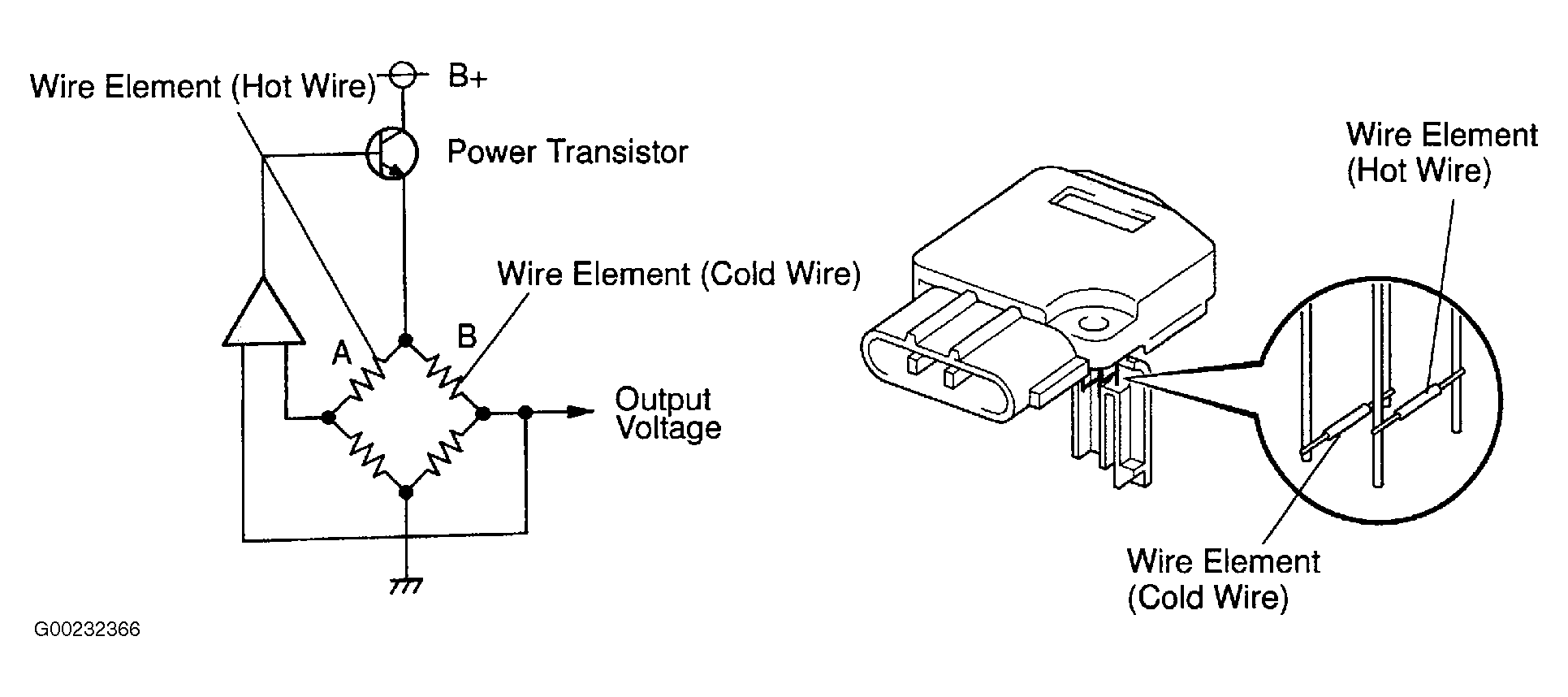 Wire Element (Hot Wire)

B+

Power Transistor

Wire Element (Cold Wire)

A

B

Output Voltage

Wire Element (Hot Wire)

Wire Element (Cold Wire)

G00232366