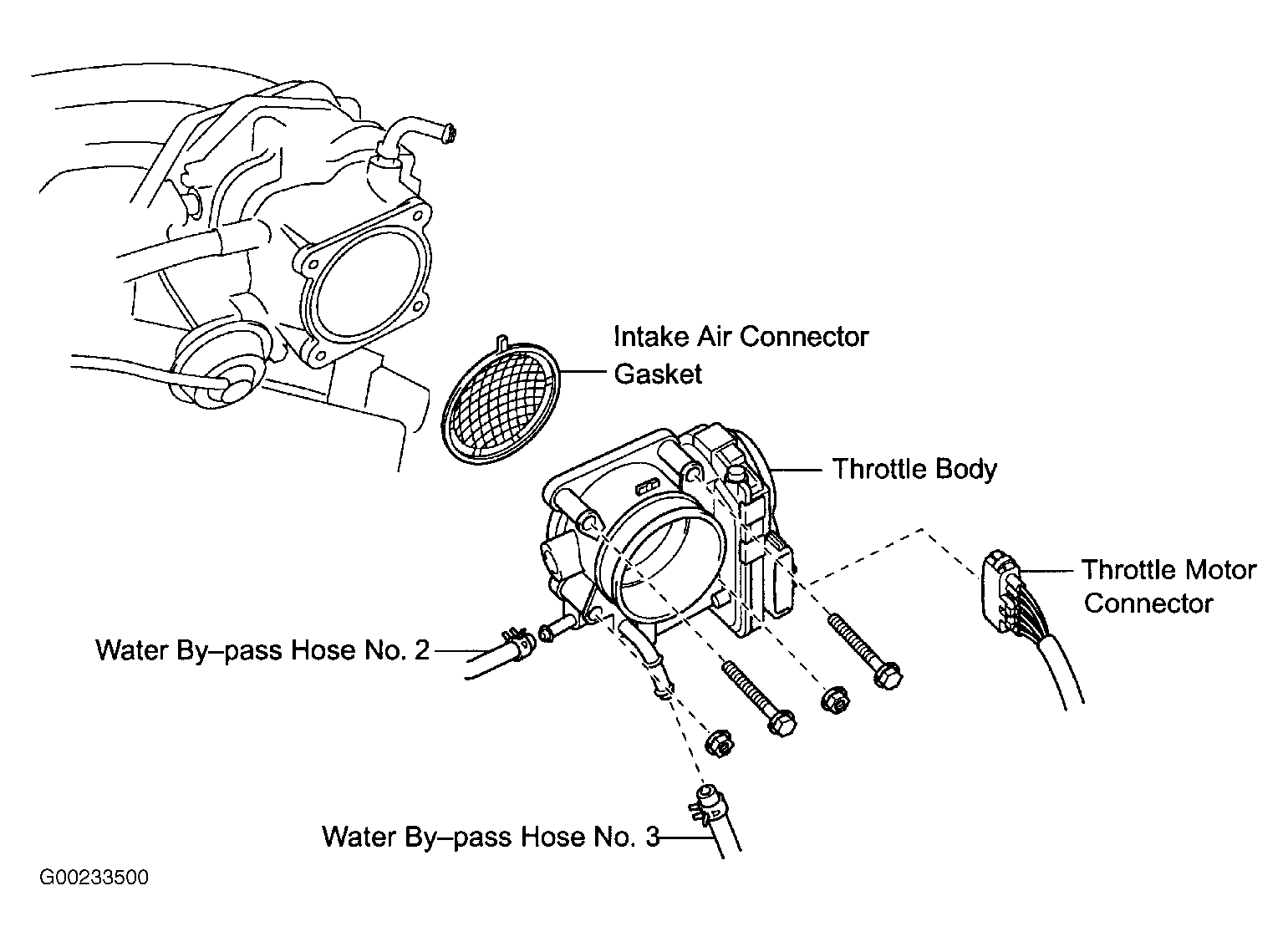 Intake Air Connector
Gasket

Throttle Body

Throttle Motor
Connector

Water By–pass Hose No. 2

Water By–pass Hose No. 3

G00233500