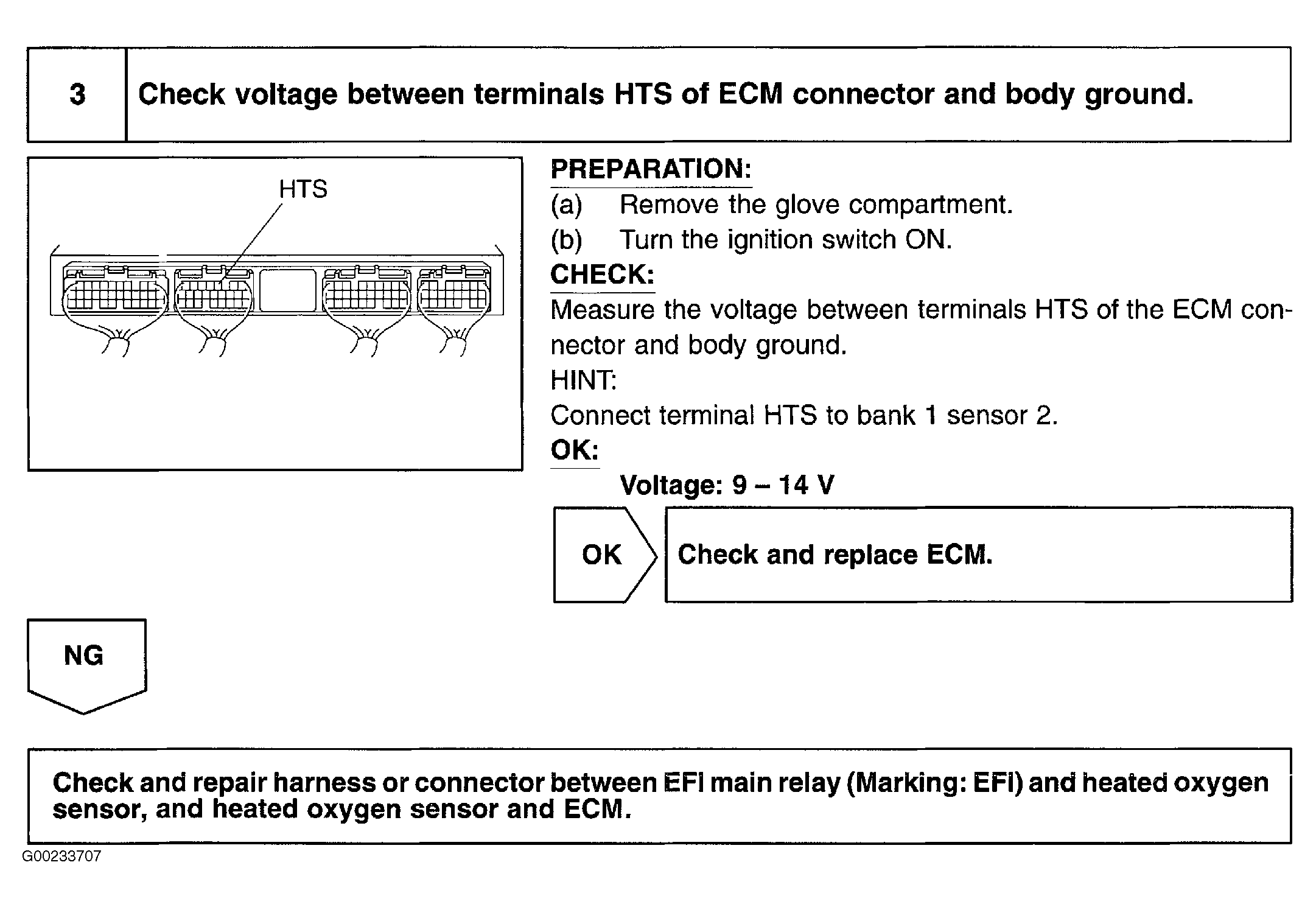 3

Check voltage between terminals HTS of ECM connector and body ground.

HTS

PREPARATION:
(a) Remove the glove compartment.
(b) Turn the ignition switch ON.

CHECK:
Measure the voltage between terminals HTS of the ECM connector and body ground.

HINT:
Connect terminal HTS to bank 1 sensor 2.

OK:
Voltage: 9 – 14 V

OK

Check and replace ECM.

NG

Check and repair harness or connector between EFI main relay (Marking: EFI) and heated oxygen sensor, and heated oxygen sensor and ECM.

G00233707